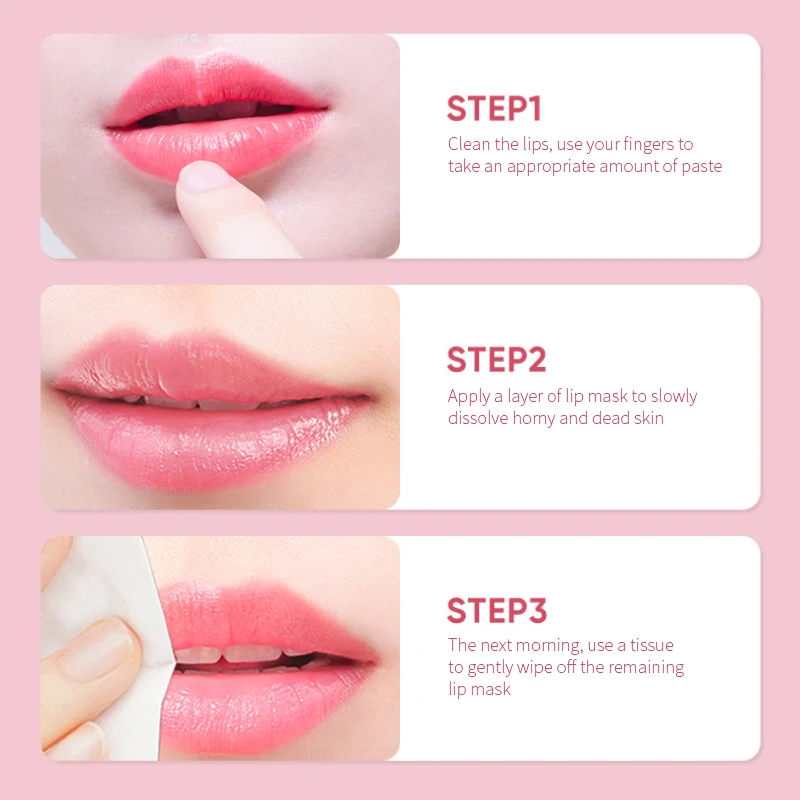 STEP1
Clean the lips, use your fingers to take an appropriate amount of paste

STEP2
Apply a layer of lip mask to slowly dissolve horny and dead skin

STEP3
The next morning, use a tissue to gently wipe off the remaining lip mask