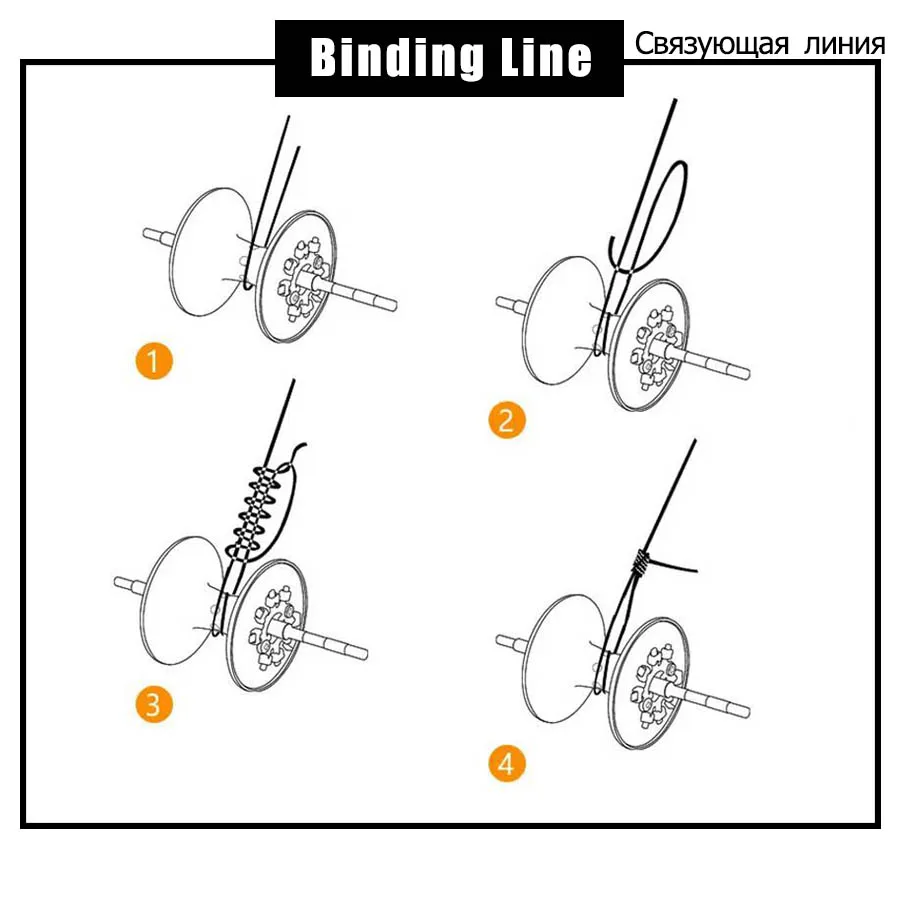 Binding Line

Связующая линия

1

2

3

4