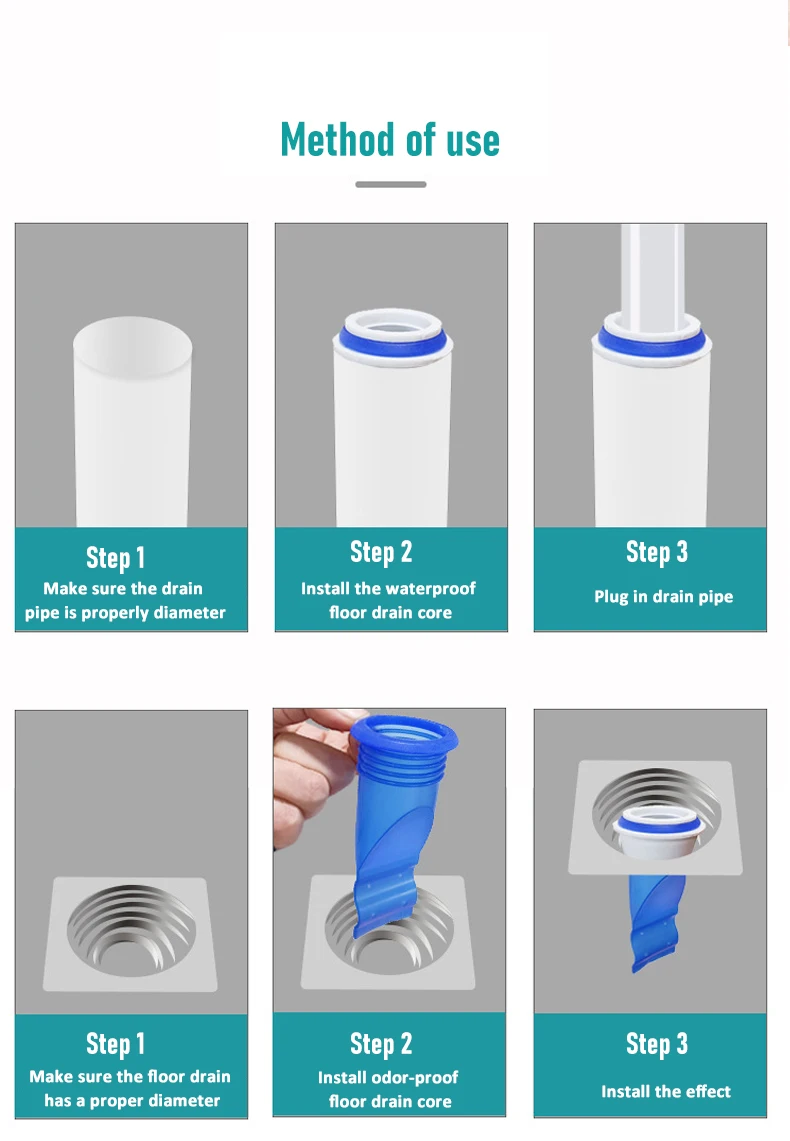 Method of use

Step 1
Make sure the drain pipe is properly diameter

Step 2
Install the waterproof floor drain core

Step 3
Plug in drain pipe

Step 1
Make sure the floor drain has a proper diameter

Step 2
Install odor-proof floor drain core

Step 3
Install the effect