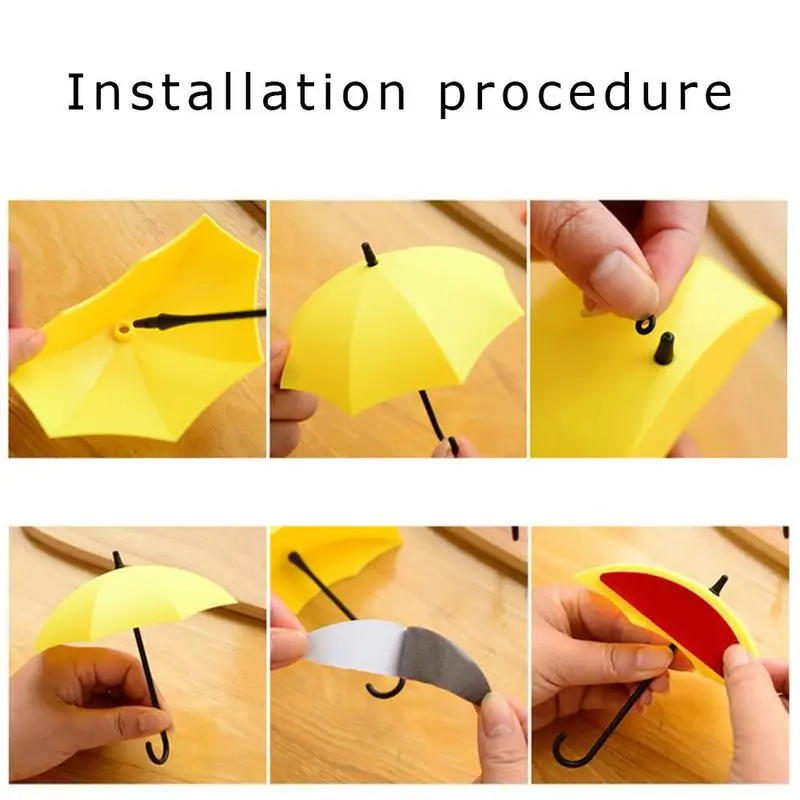 Installation procedure