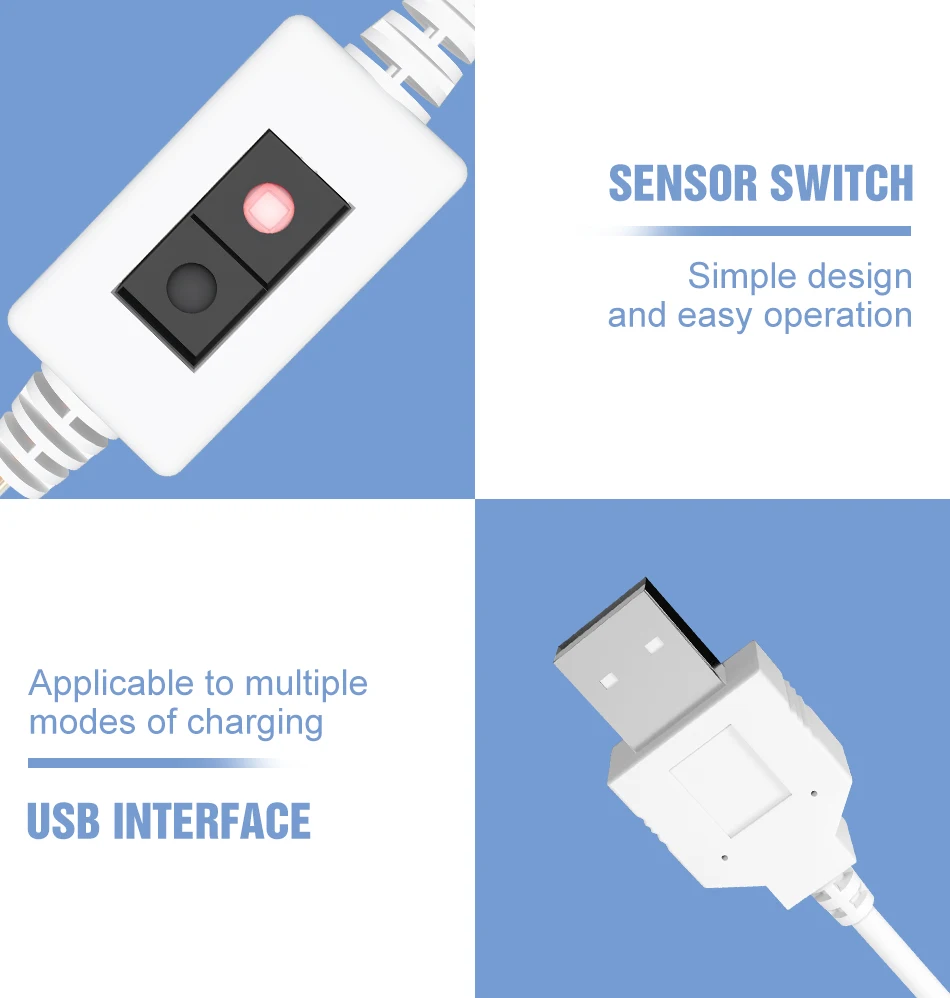 SENSOR SWITCH

Simple design and easy operation

Applicable to multiple modes of charging

USB INTERFACE