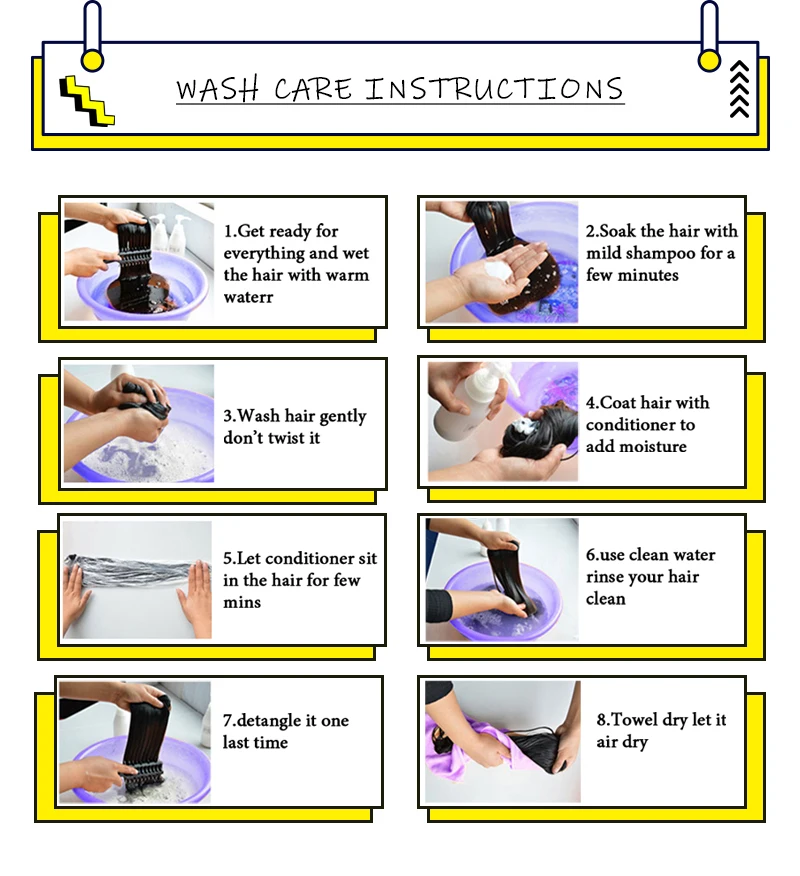 WASH CARE INSTRUCTIONS

1.Get ready for everything and wet the hair with warm waterr

2.Soak the hair with mild shampoo for a few minutes

3.Wash hair gently don't twist it

4.Coat hair with conditioner to add moisture

5.Let conditioner sit in the hair for few mins

6.use clean water rinse your hair clean

7.detangle it one last time

8.Towel dry let it air dry