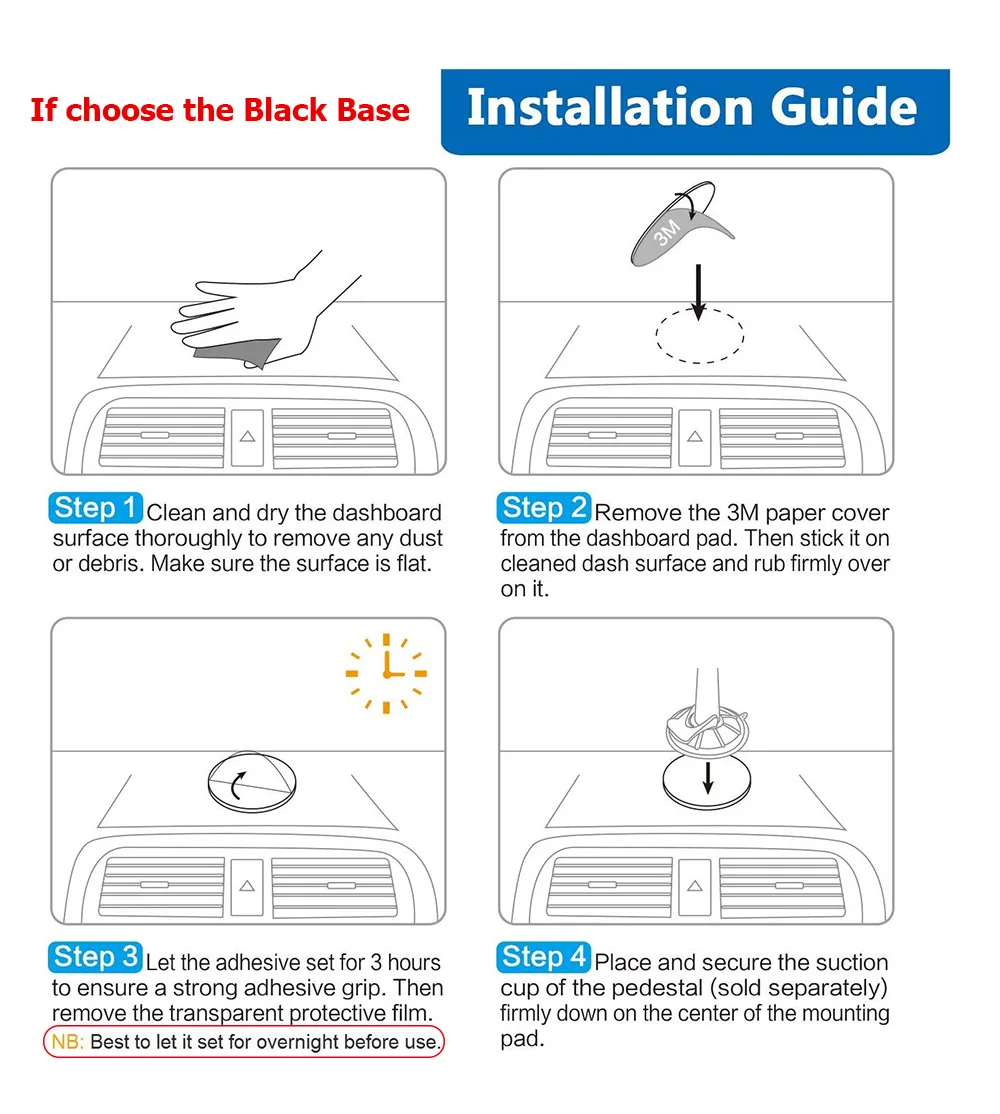 If choose the Black Base

Installation Guide

3M

Step 1 Clean and dry the dashboard surface thoroughly to remove any dust or debris. Make sure the surface is flat.

Step 2 Remove the 3M paper cover from the dashboard pad. Then stick it on cleaned dash surface and rub firmly over on it.

Step 3 Let the adhesive set for 3 hours to ensure a strong adhesive grip. Then remove the transparent protective film.
NB: Best to let it set for overnight before use.

Step 4 Place and secure the suction cup of the pedestal (sold separately) firmly down on the center of the mounting pad.