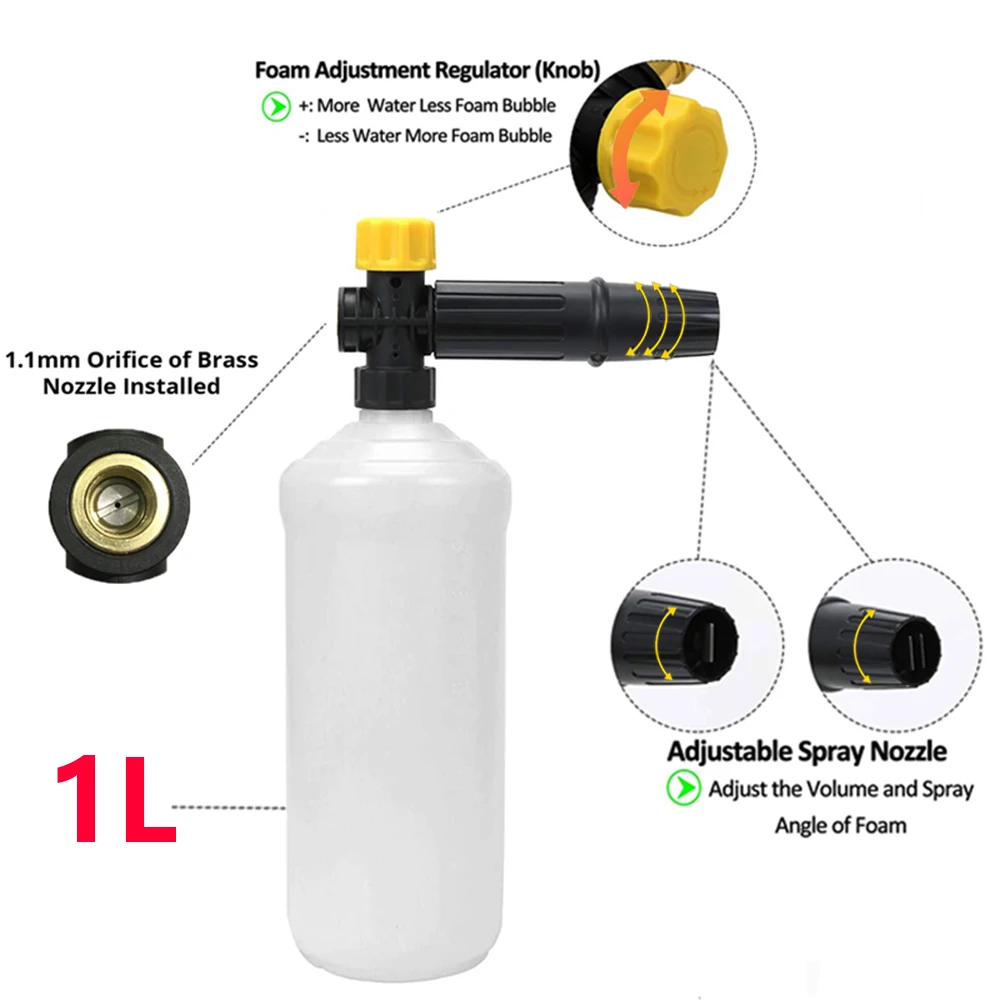 Foam Adjustment Regulator (Knob)
+: More Water Less Foam Bubble
-: Less Water More Foam Bubble

1.1mm Orifice of Brass Nozzle Installed

1L

Adjustable Spray Nozzle
Adjust the Volume and Spray Angle of Foam