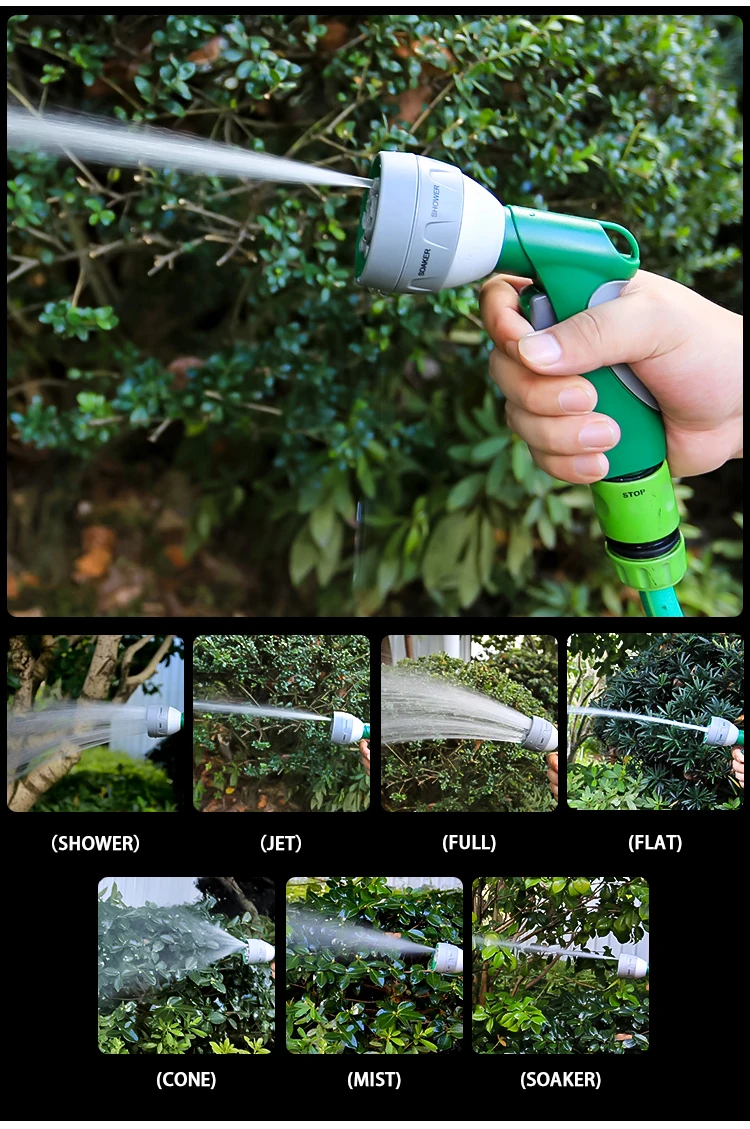 SHOWER
SOAKER
STOP

(SHOWER)
(JET)
(FULL)
(FLAT)

(CONE)
(MIST)
(SOAKER)