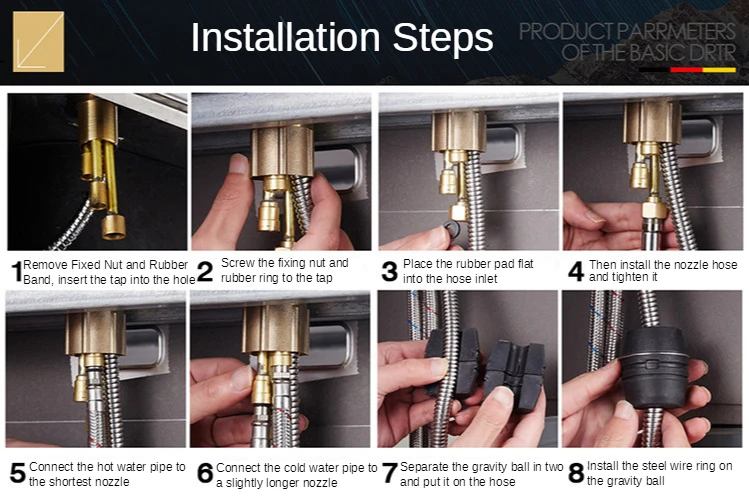 Installation Steps

PRODUCT PARRMETERS OF THE BASIC DRTR

1 Remove Fixed Nut and Rubber Band, insert the tap into the hole

2 Screw the fixing nut and rubber ring to the tap

3 Place the rubber pad flat into the hose inlet

4 Then install the nozzle hose and tighten it

5 Connect the hot water pipe to the shortest nozzle

6 Connect the cold water pipe to a slightly longer nozzle

7 Separate the gravity ball in two and put it on the hose

8 Install the steel wire ring on the gravity ball