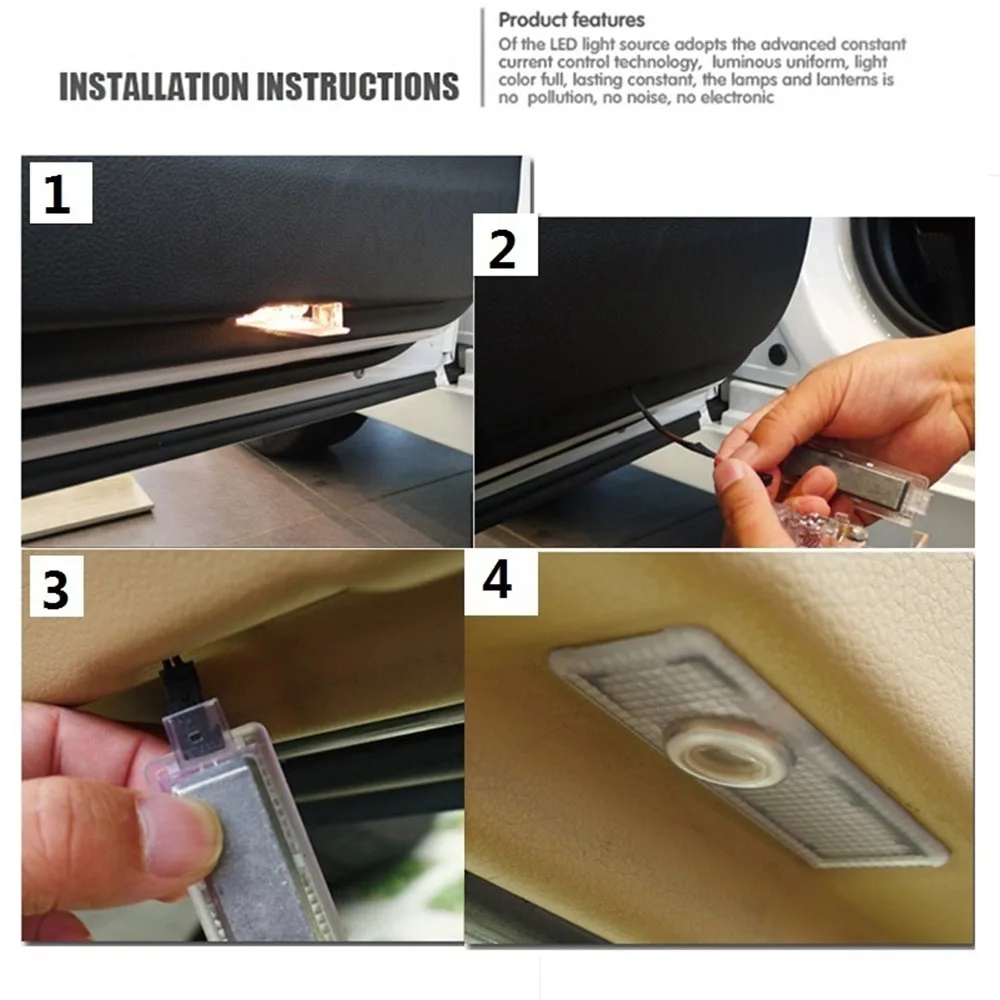 INSTALLATION INSTRUCTIONS

Product features

Of the LED light source adopts the advanced constant current control technology, luminous uniform, light color full, lasting constant, the lamps and lanterns is no pollution, no noise, no electronic

1

2

3

4