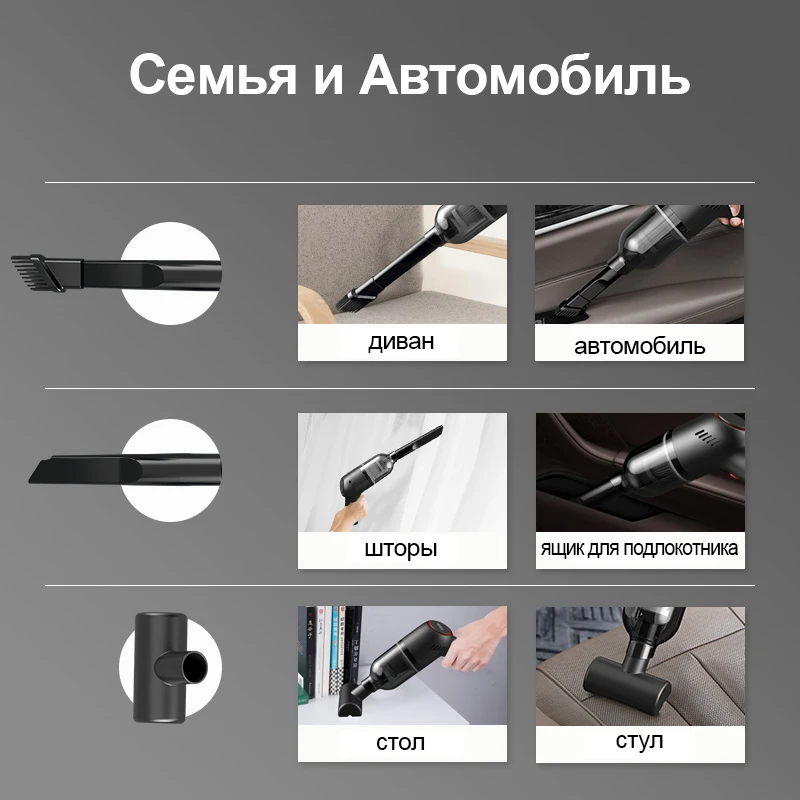 Семья и Автомобиль

диван

автомобиль

шторы

ящик для подлокотника

стол

стул