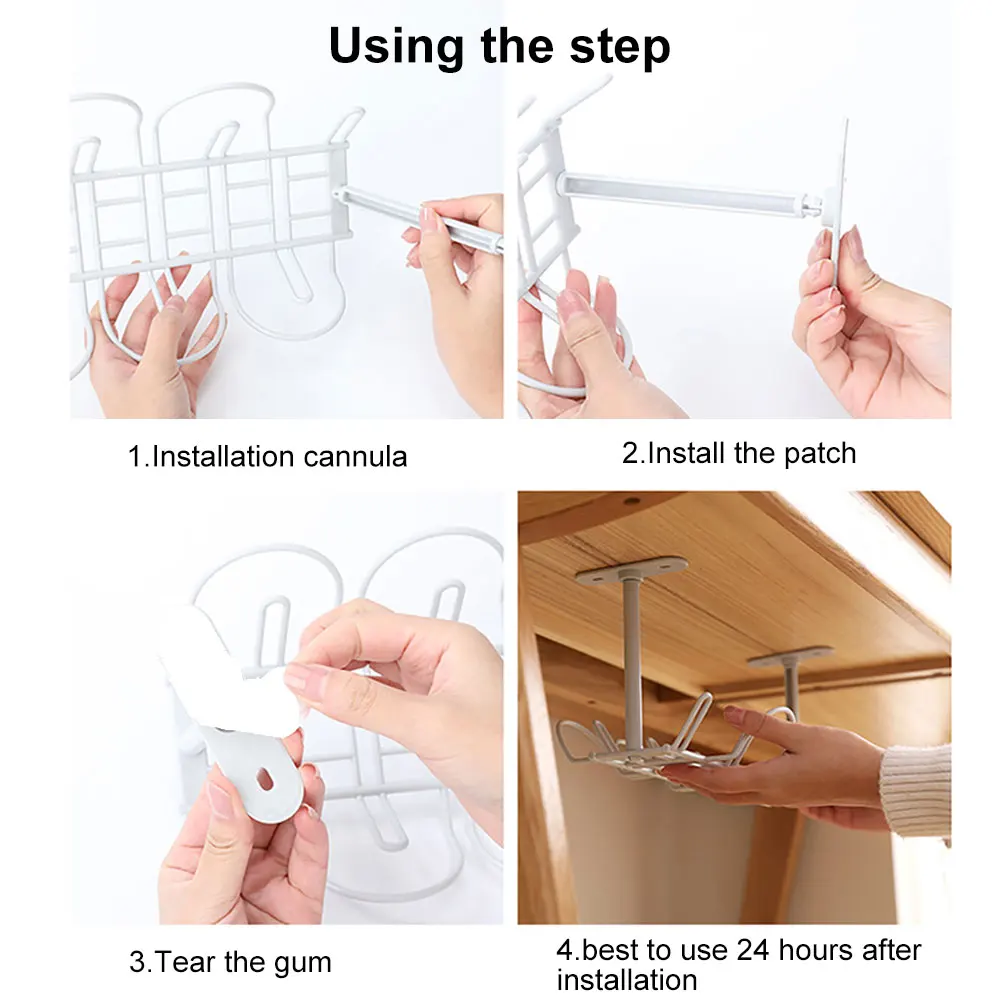 Using the step

1.Installation cannula

2.Install the patch

3.Tear the gum

4.best to use 24 hours after installation