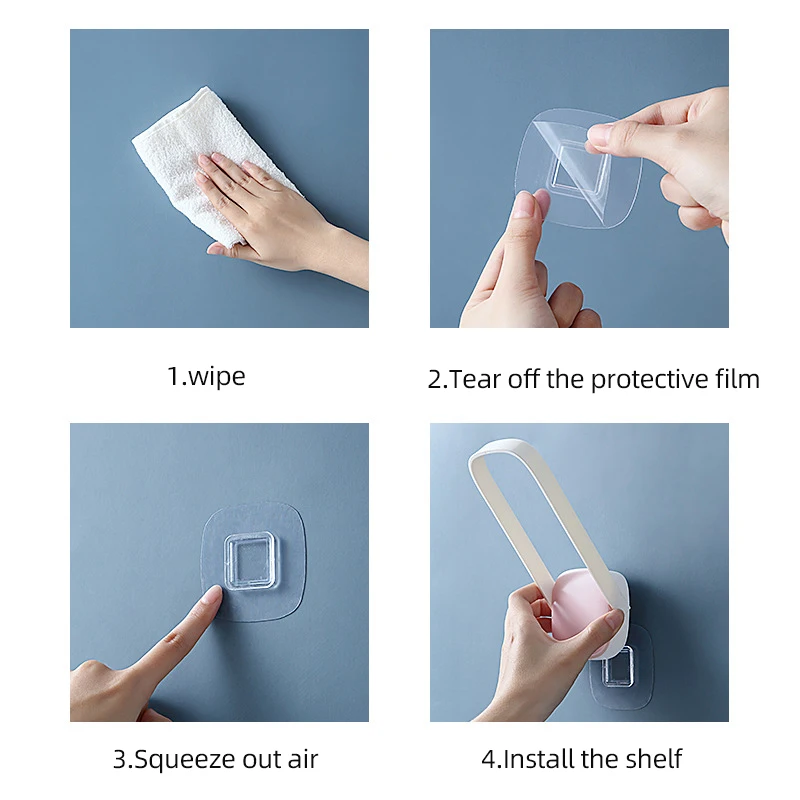 1.wipe

2.Tear off the protective film

3.Squeeze out air

4.Install the shelf