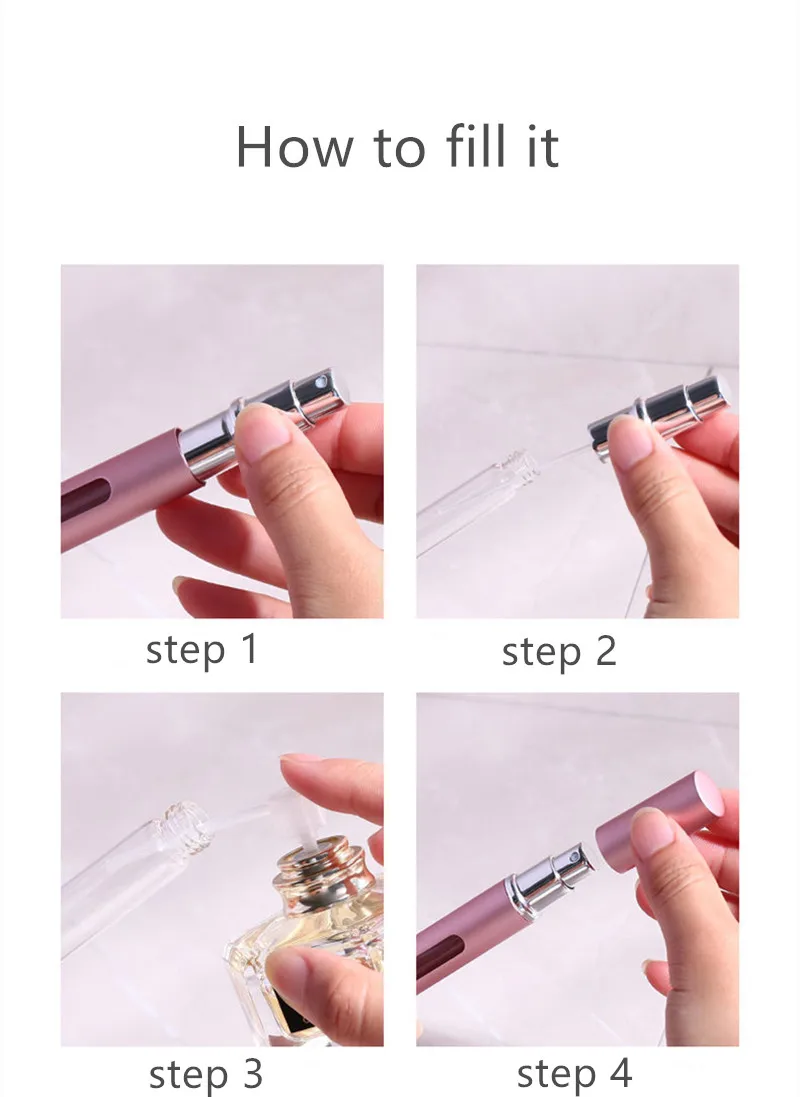 How to fill it

step 1

step 2

step 3

step 4