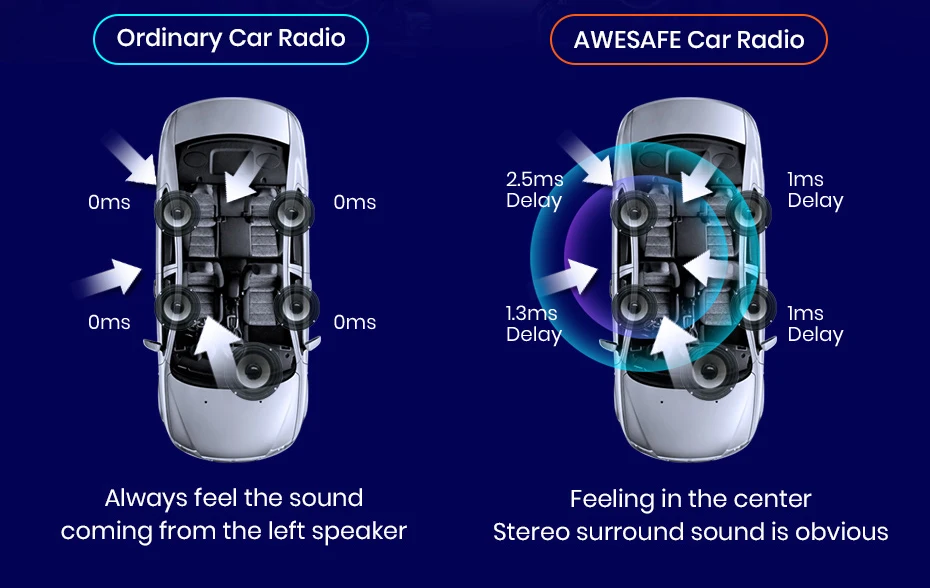 Ordinary Car Radio

0ms

0ms

0ms

0ms

Always feel the sound coming from the left speaker

AWESAFE Car Radio

2.5ms Delay

1ms Delay

1.3ms Delay

1ms Delay

Feeling in the center
Stereo surround sound is obvious