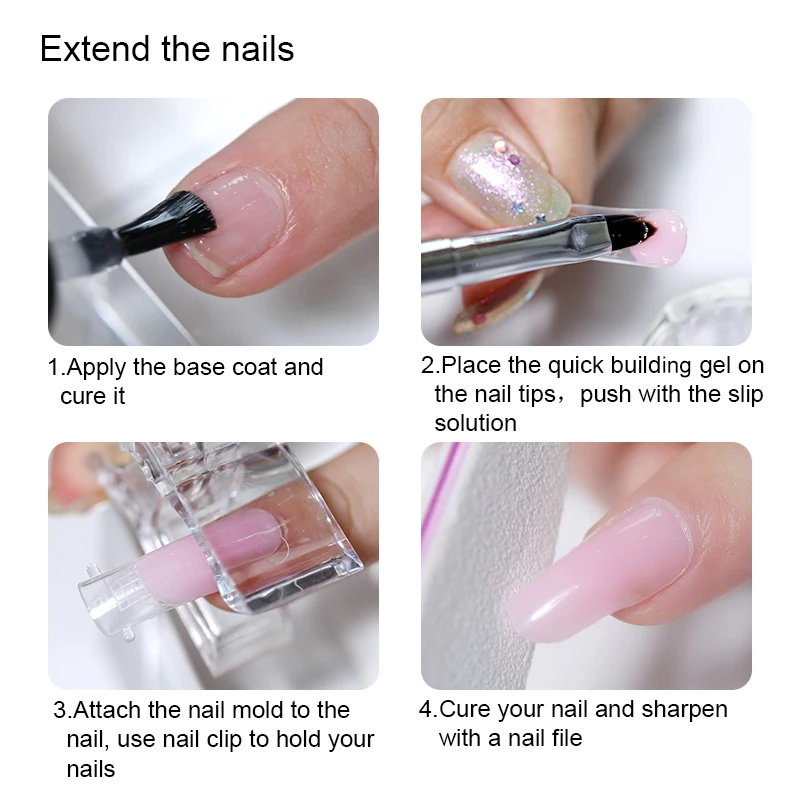 Extend the nails

1.Apply the base coat and cure it

2.Place the quick building gel on the nail tips，push with the slip solution

3.Attach the nail mold to the nail, use nail clip to hold your nails

4.Cure your nail and sharpen with a nail file