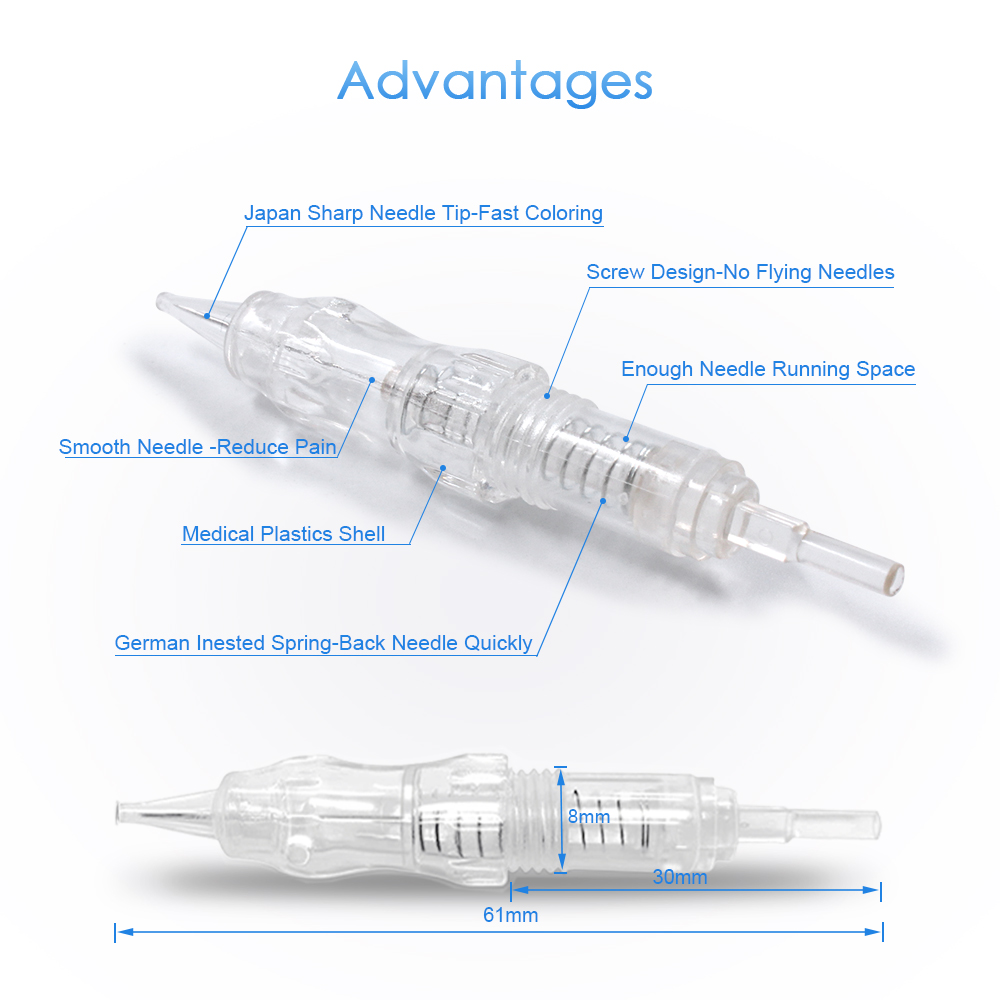 Advantages

Japan Sharp Needle Tip-Fast Coloring

Screw Design-No Flying Needles

Enough Needle Running Space

Smooth Needle -Reduce Pain

Medical Plastics Shell

German Inested Spring-Back Needle Quickly

8mm

30mm

61mm