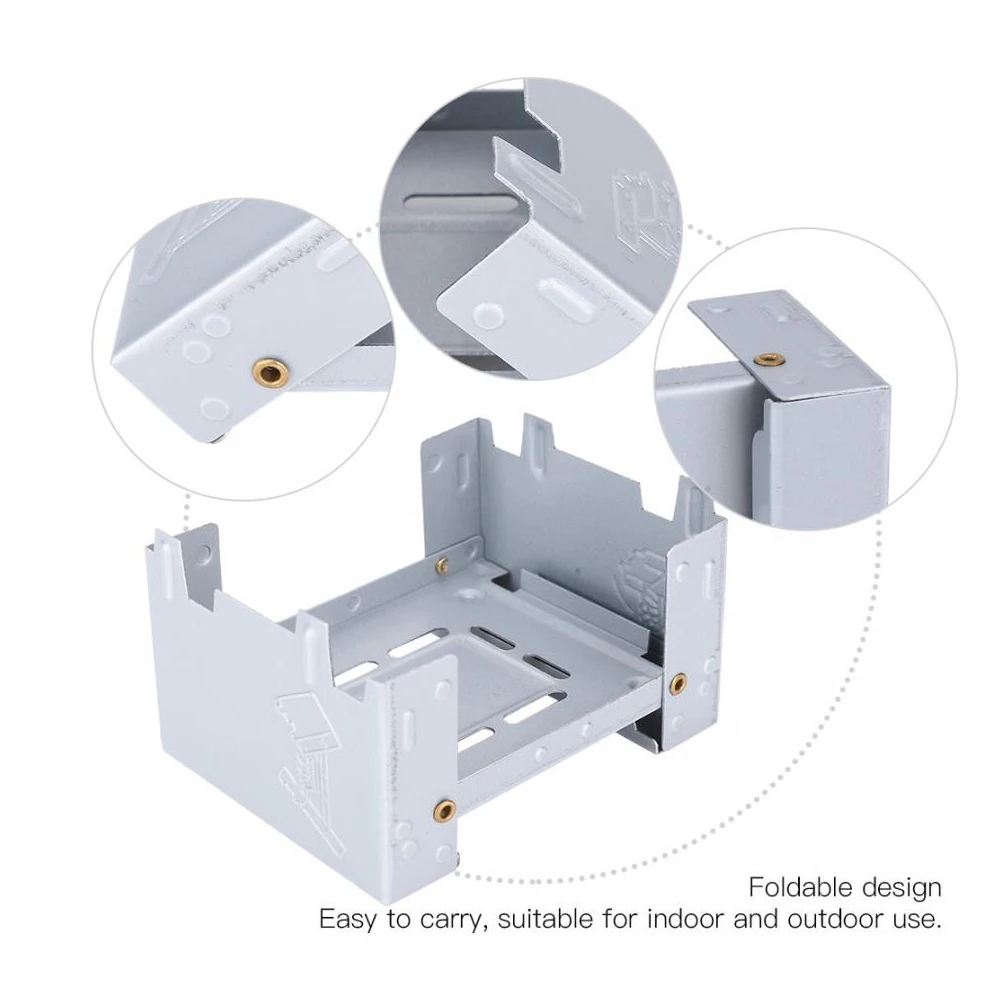 Foldable design
Easy to carry, suitable for indoor and outdoor use.