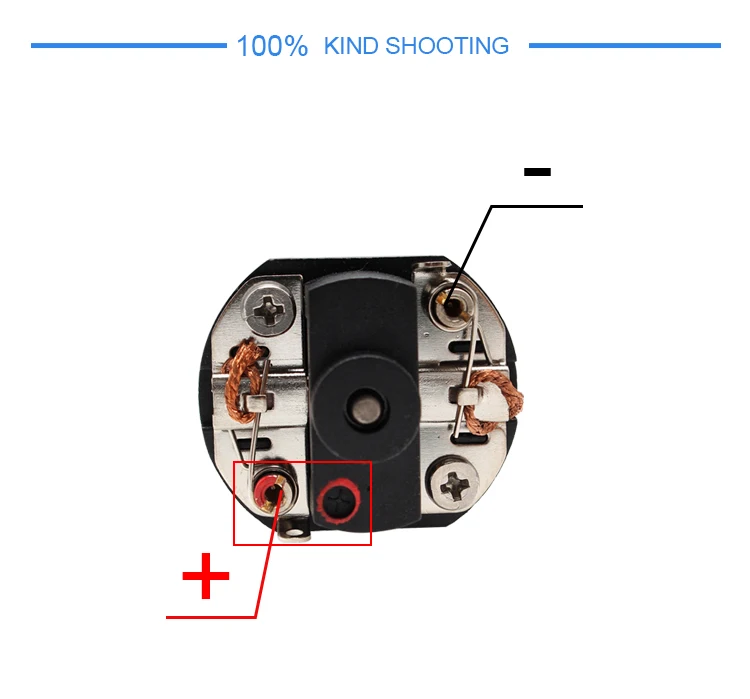 100% KIND SHOOTING

-

+