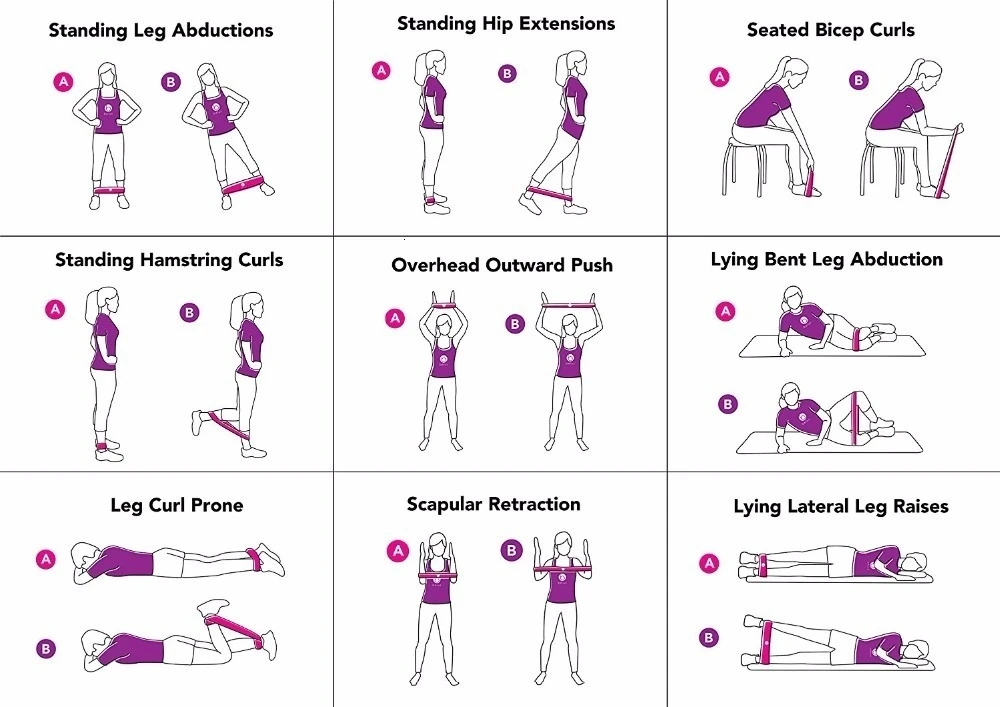 Standing Leg Abductions

A B

Standing Hip Extensions

A B

Seated Bicep Curls

A B

Standing Hamstring Curls

A B

Overhead Outward Push

A B

Lying Bent Leg Abduction

A

B

Leg Curl Prone

A

B

Scapular Retraction

A B

Lying Lateral Leg Raises

A

B