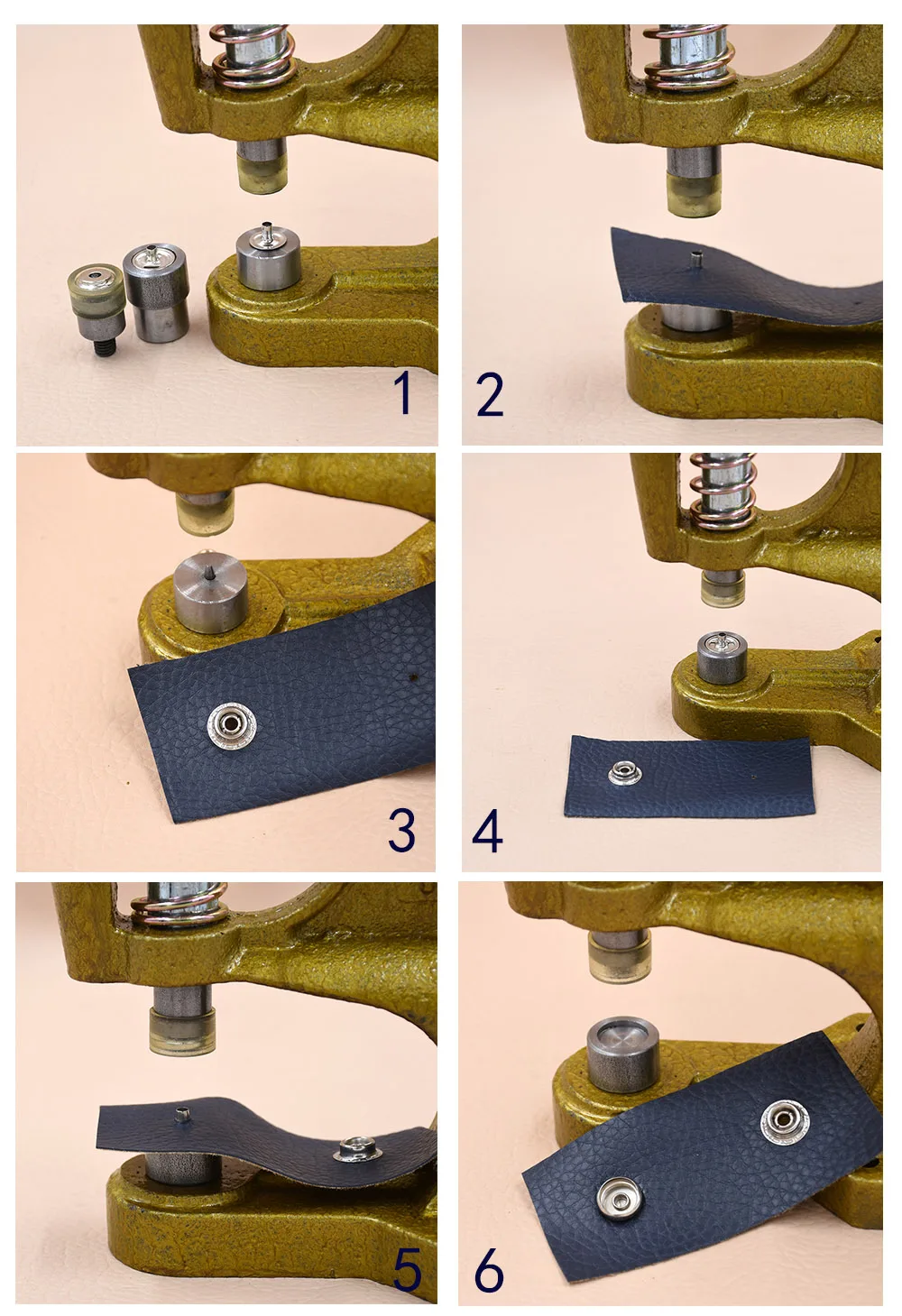 1

2

3

4

5

6