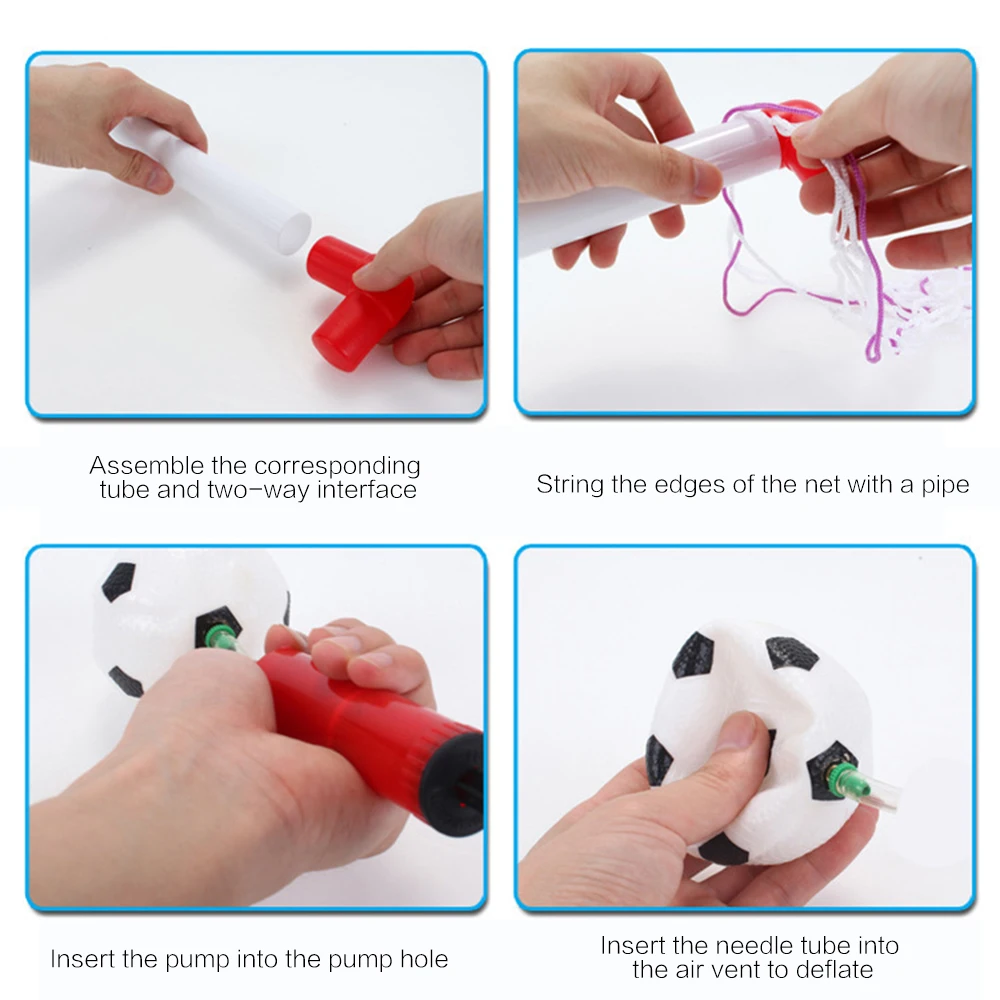 Assemble the corresponding tube and two-way interface

String the edges of the net with a pipe

Insert the pump into the pump hole

Insert the needle tube into the air vent to deflate