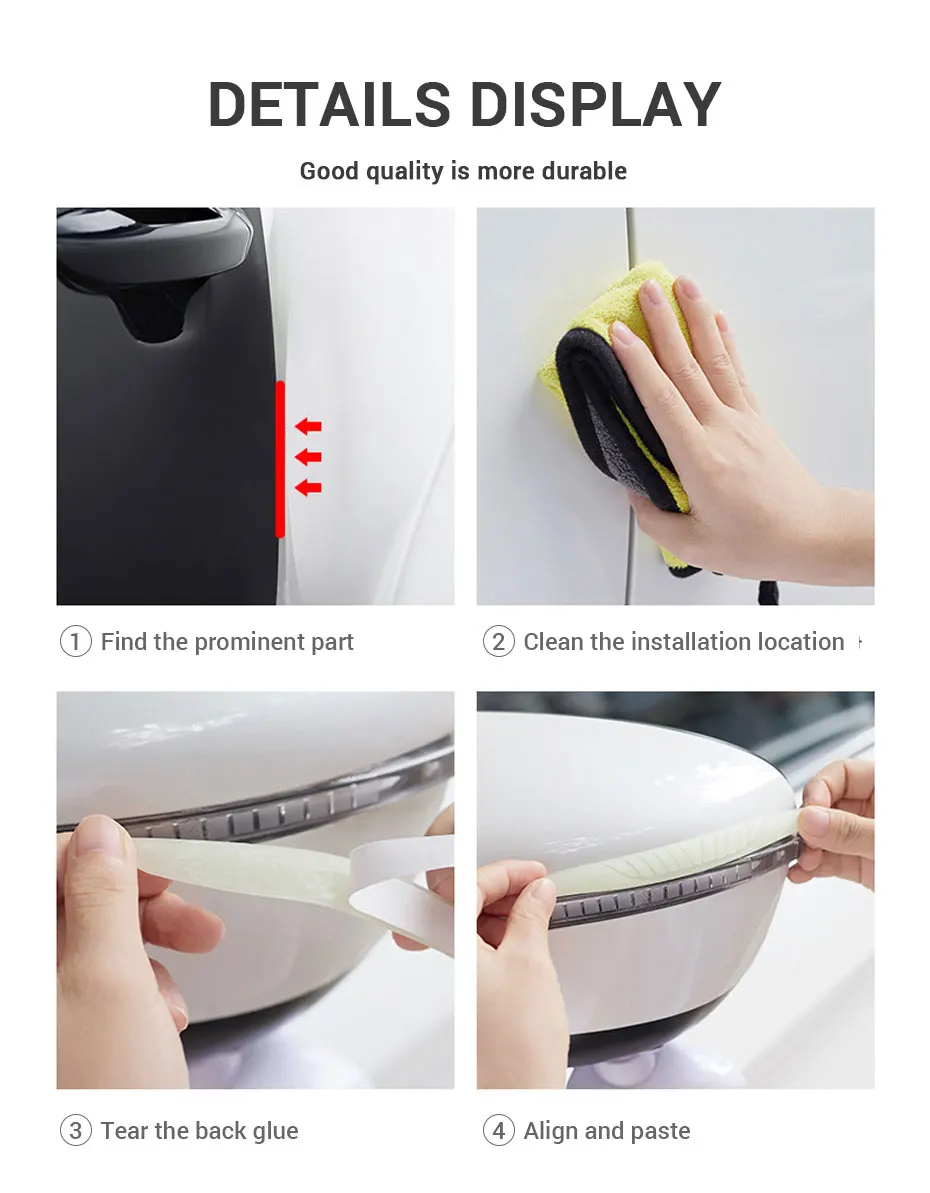 DETAILS DISPLAY

Good quality is more durable

① Find the prominent part

② Clean the installation location

③ Tear the back glue

④ Align and paste