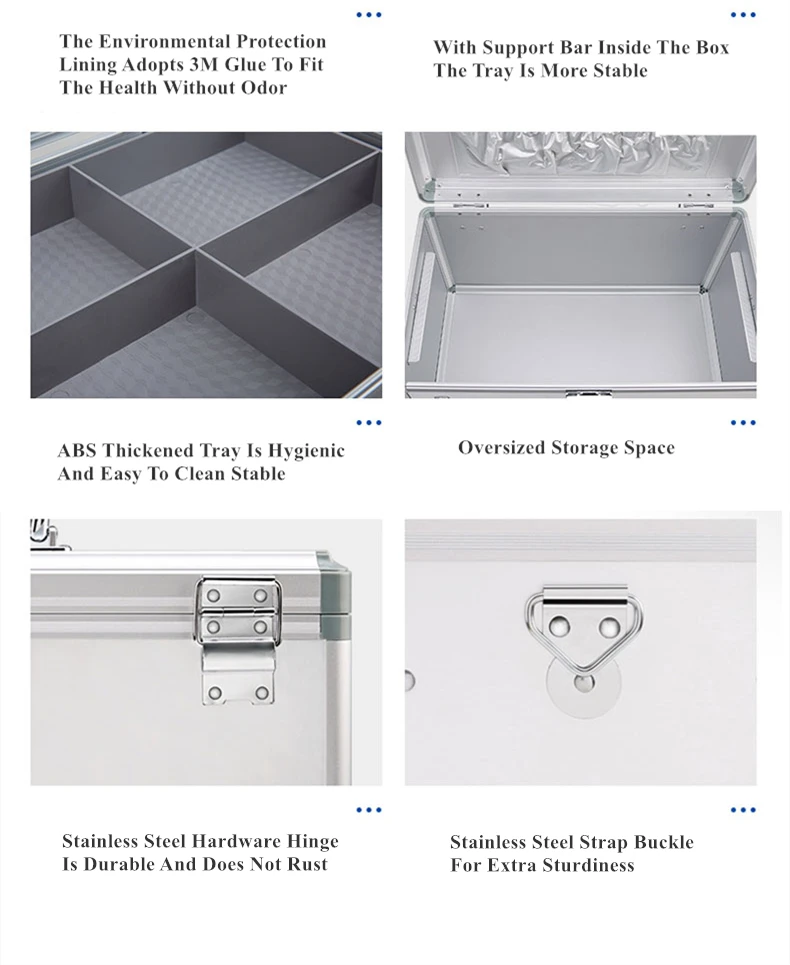 The Environmental Protection Lining Adopts 3M Glue To Fit The Health Without Odor

With Support Bar Inside The Box The Tray Is More Stable

ABS Thickened Tray Is Hygienic And Easy To Clean Stable

Oversized Storage Space

Stainless Steel Hardware Hinge Is Durable And Does Not Rust

Stainless Steel Strap Buckle For Extra Sturdiness