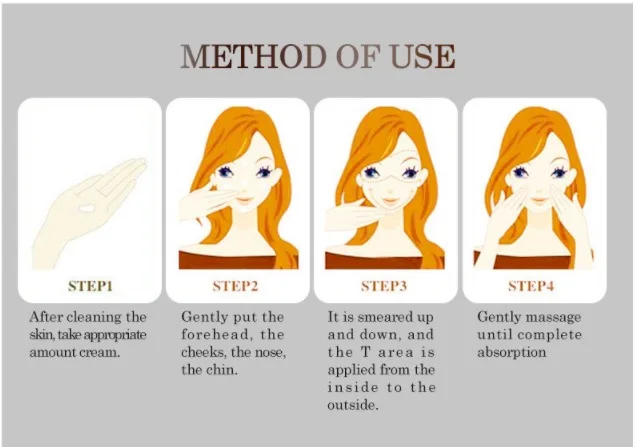 METHOD OF USE

STEP1

After cleaning the skin, take appropriate amount cream.

STEP2

Gently put the forehead, the cheeks, the nose, the chin.

STEP3

It is smeared up and down, and the T area is applied from the inside to the outside.

STEP4

Gently massage until complete absorption