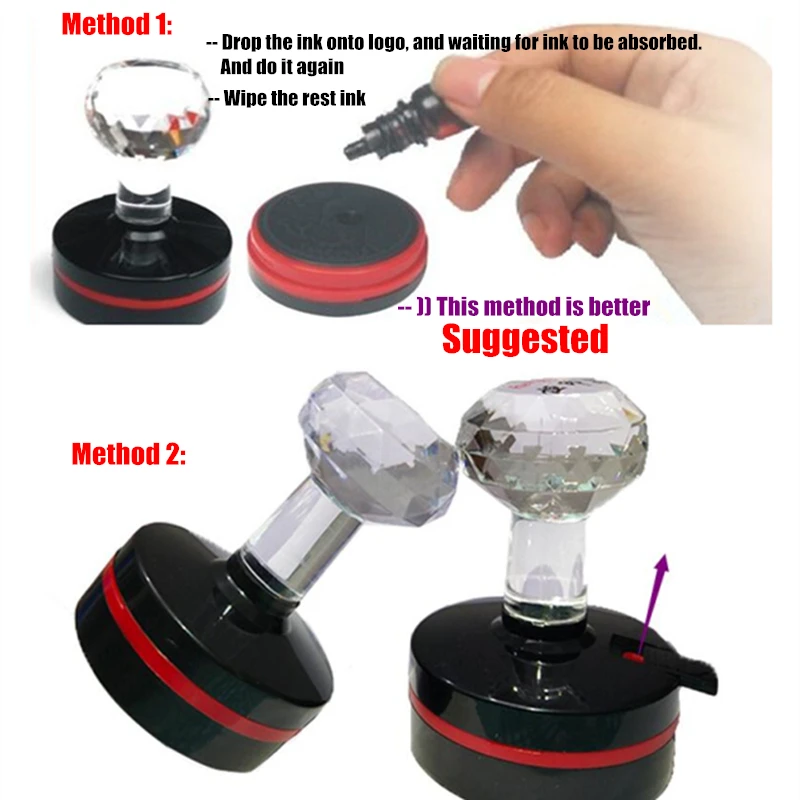 Method 1:

-- Drop the ink onto logo, and waiting for ink to be absorbed. And do it again

-- Wipe the rest ink

-- )) This method is better

Suggested

Method 2: