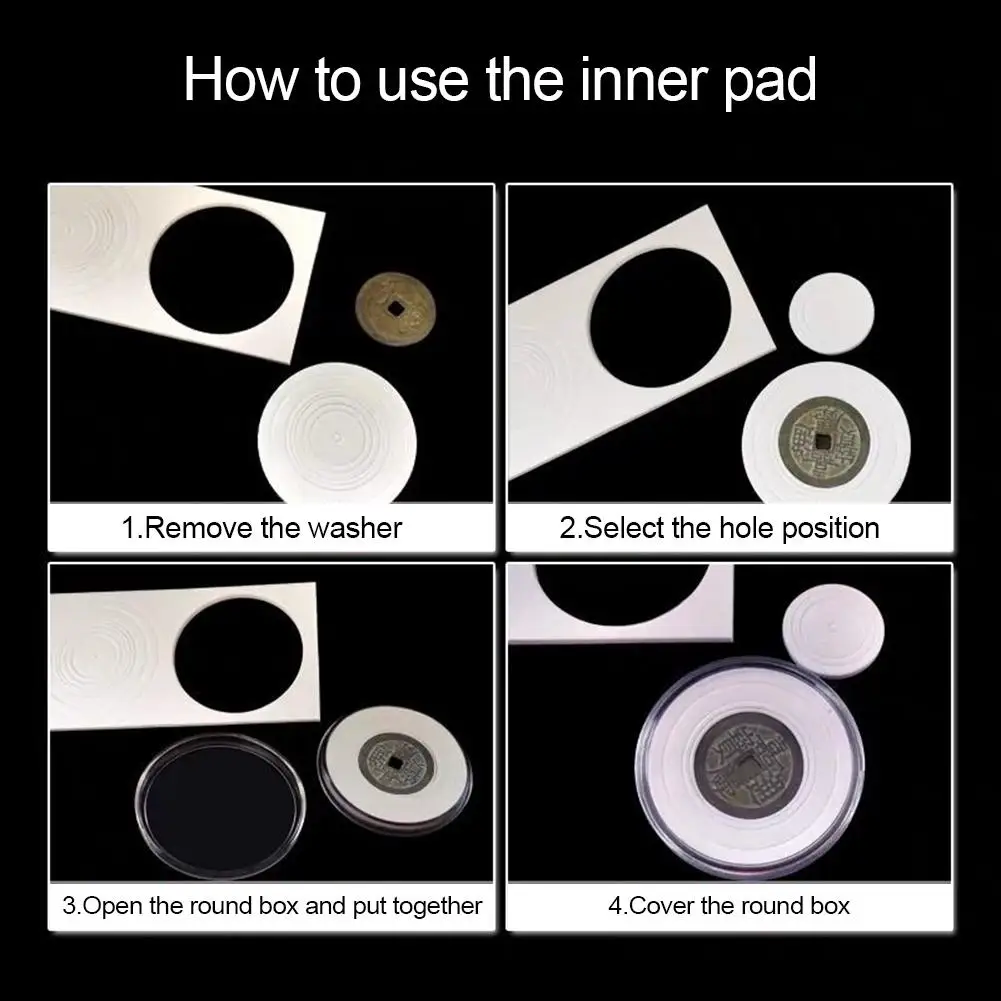 How to use the inner pad

1.Remove the washer

2.Select the hole position

3.Open the round box and put together

4.Cover the round box