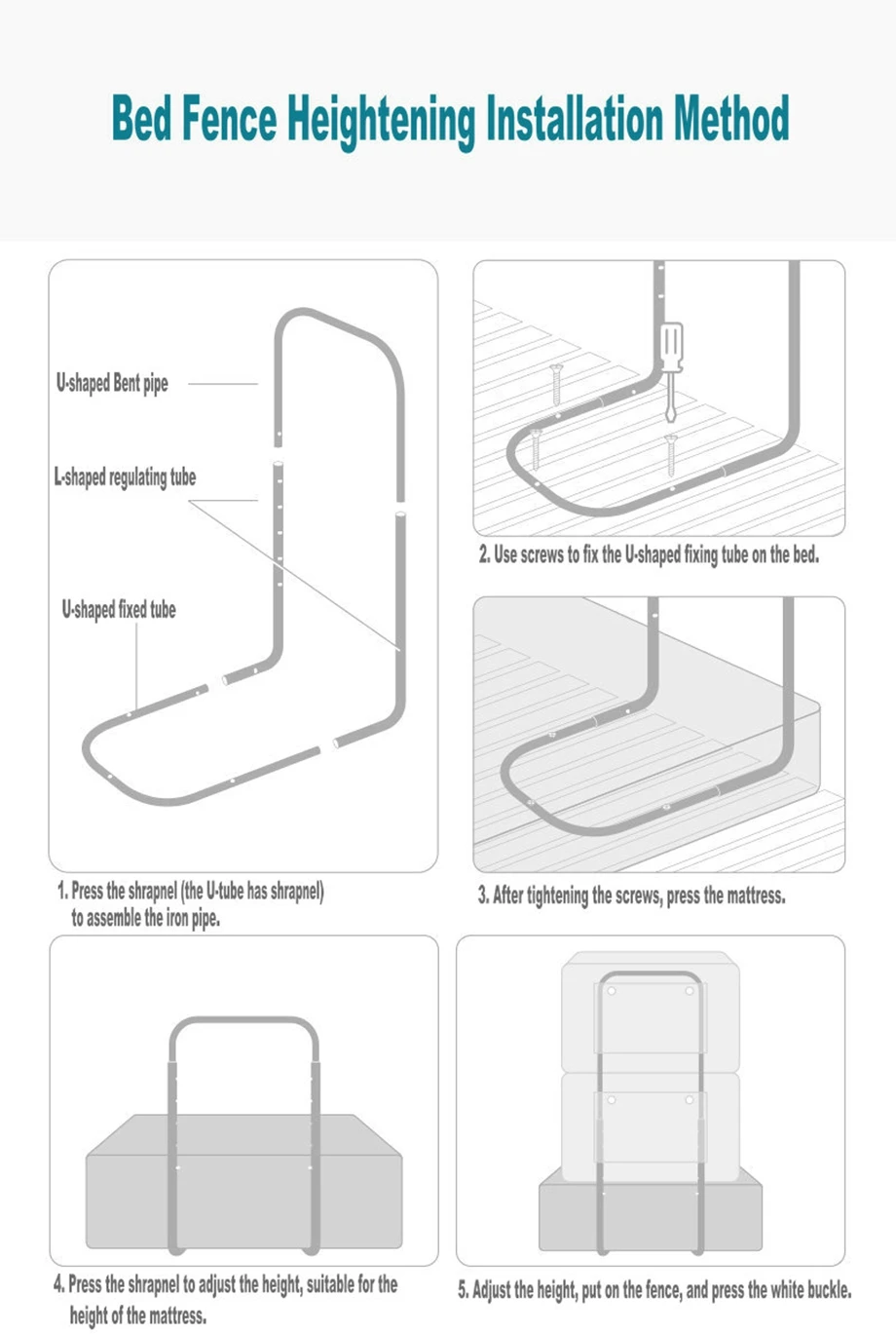 Bed Fence Heightening Installation Method

U-shaped Bent pipe

L-shaped regulating tube

U-shaped fixed tube

1. Press the shrapnel (the U-tube has shrapnel) to assemble the iron pipe.

2. Use screws to fix the U-shaped fixing tube on the bed.

3. After tightening the screws, press the mattress.

4. Press the shrapnel to adjust the height, suitable for the height of the mattress.

5. Adjust the height, put on the fence, and press the white buckle.