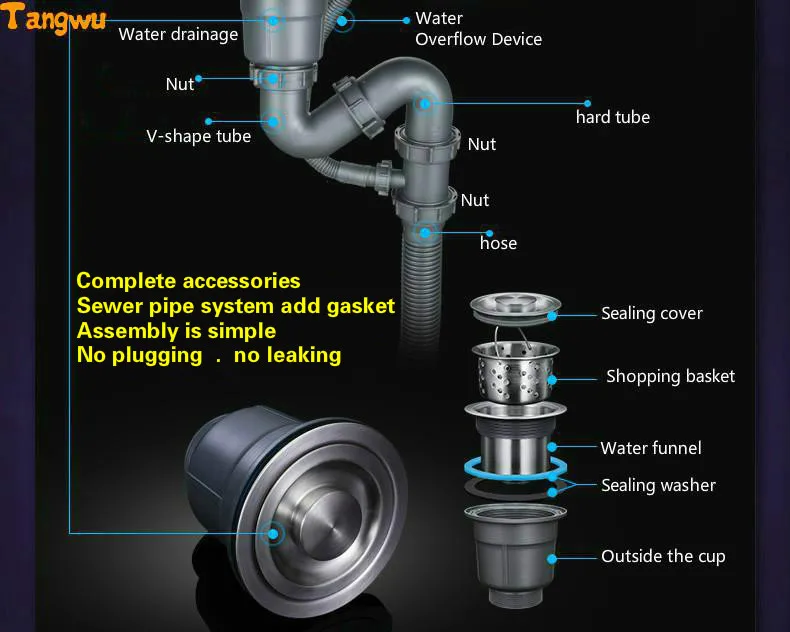 Tangwu

Water drainage

Water Overflow Device

Nut

hard tube

V-shape tube

Nut

Nut

hose

Complete accessories
Sewer pipe system add gasket
Assembly is simple
No plugging . no leaking

Sealing cover

Shopping basket

Water funnel

Sealing washer

Outside the cup