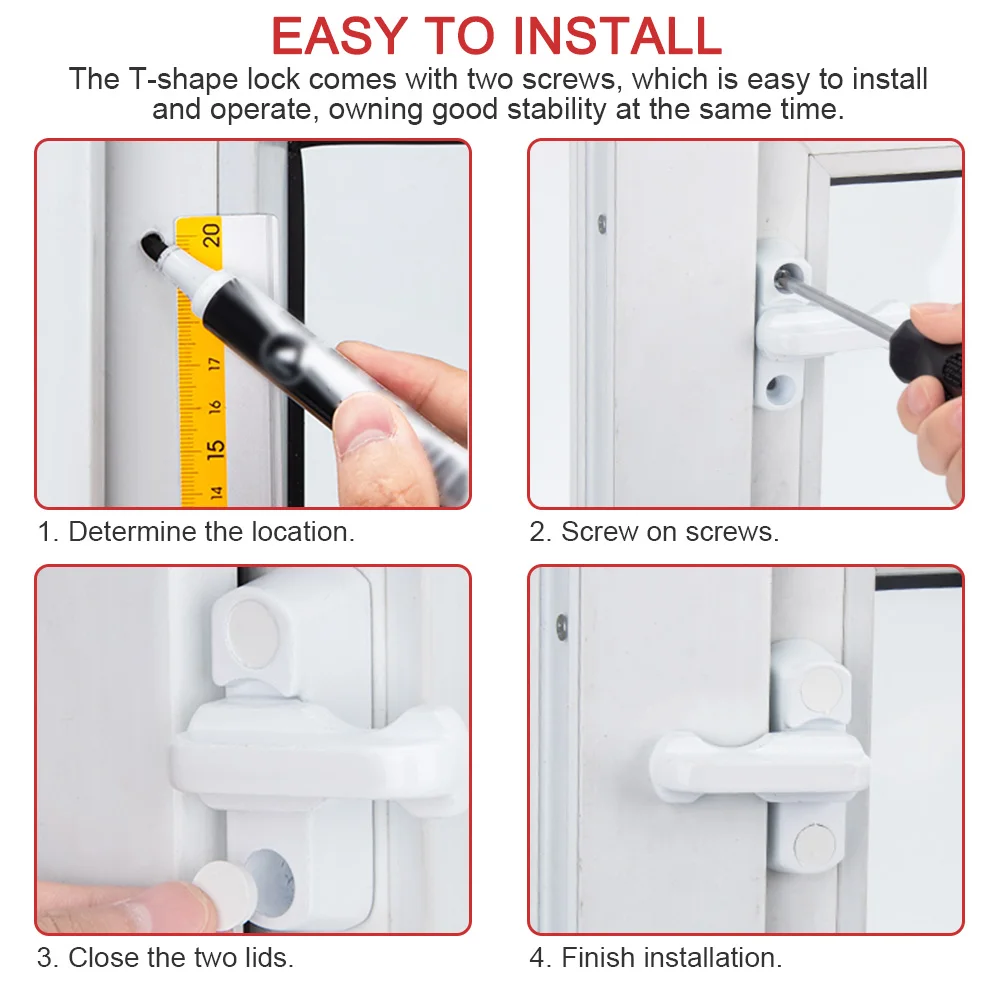 EASY TO INSTALL

The T-shape lock comes with two screws, which is easy to install and operate, owning good stability at the same time.

20
17
16
15
14

1. Determine the location.

2. Screw on screws.

3. Close the two lids.

4. Finish installation.