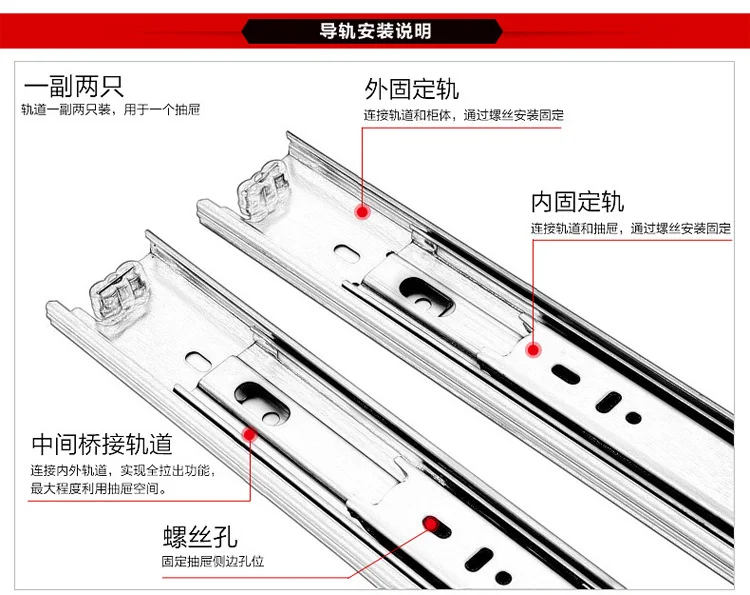 导轨安装说明

一副两只
轨道一副两只装，用于一个抽屉

外固定轨
连接轨道和柜体，通过螺丝安装固定

内固定轨
连接轨道和抽屉，通过螺丝安装固定

中间桥接轨道
连接内外轨道，实现全拉出功能，最大程度利用抽屉空间。

螺丝孔
固定抽屉侧边孔位