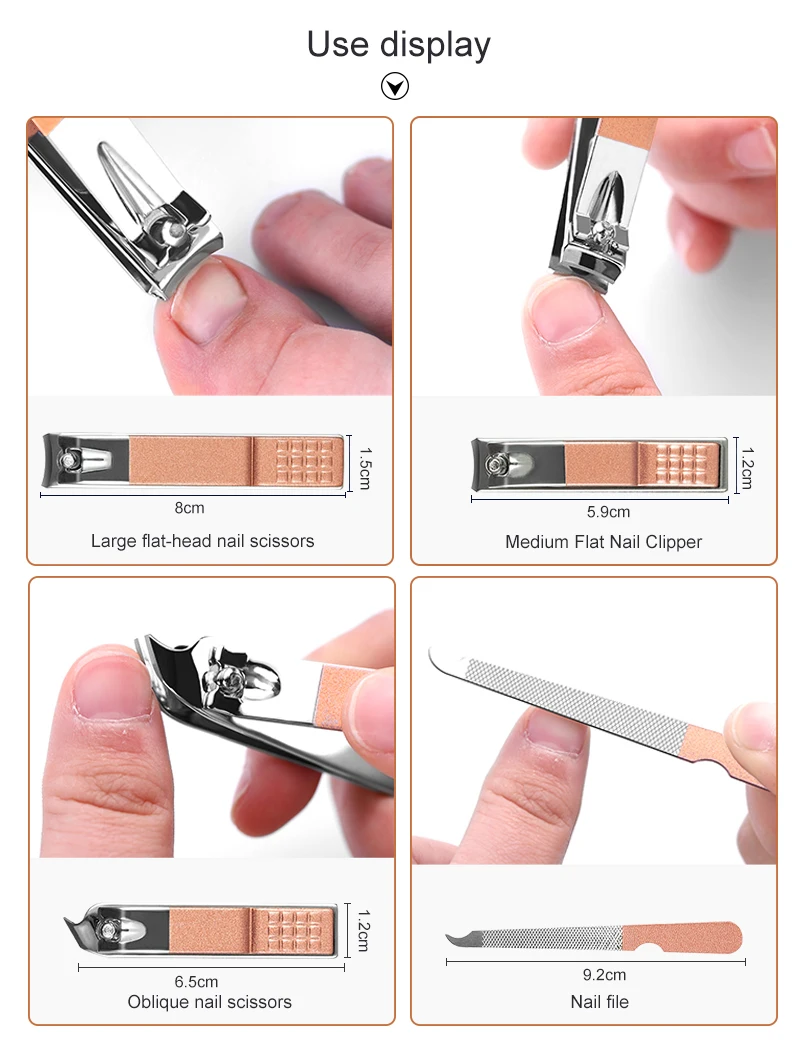 Use display

1.5cm
8cm
Large flat-head nail scissors

1.2cm
5.9cm
Medium Flat Nail Clipper

1.2cm
6.5cm
Oblique nail scissors

9.2cm
Nail file