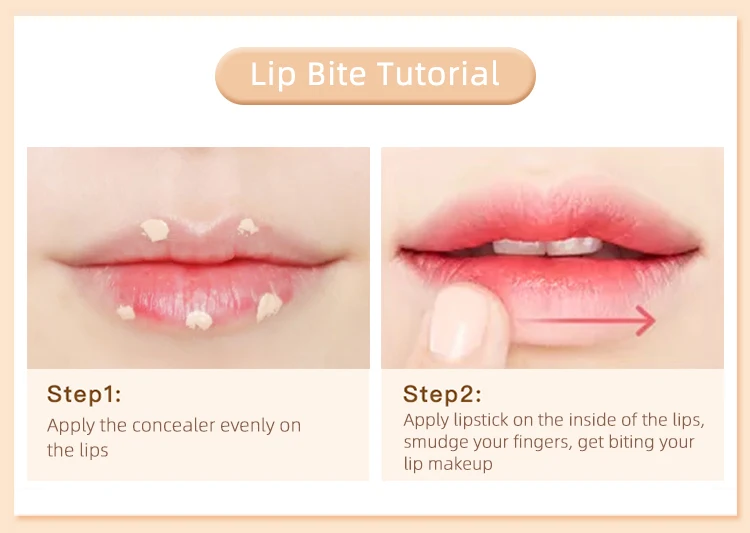 Lip Bite Tutorial

Step1:
Apply the concealer evenly on the lips

Step2:
Apply lipstick on the inside of the lips, smudge your fingers, get biting your lip makeup