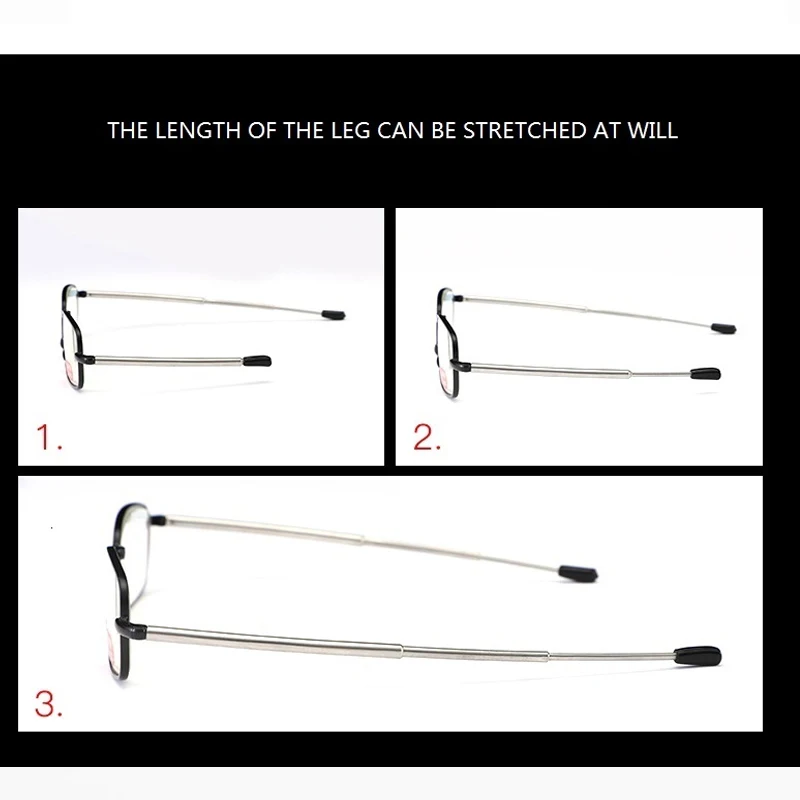 THE LENGTH OF THE LEG CAN BE STRETCHED AT WILL

1.

2.

3.