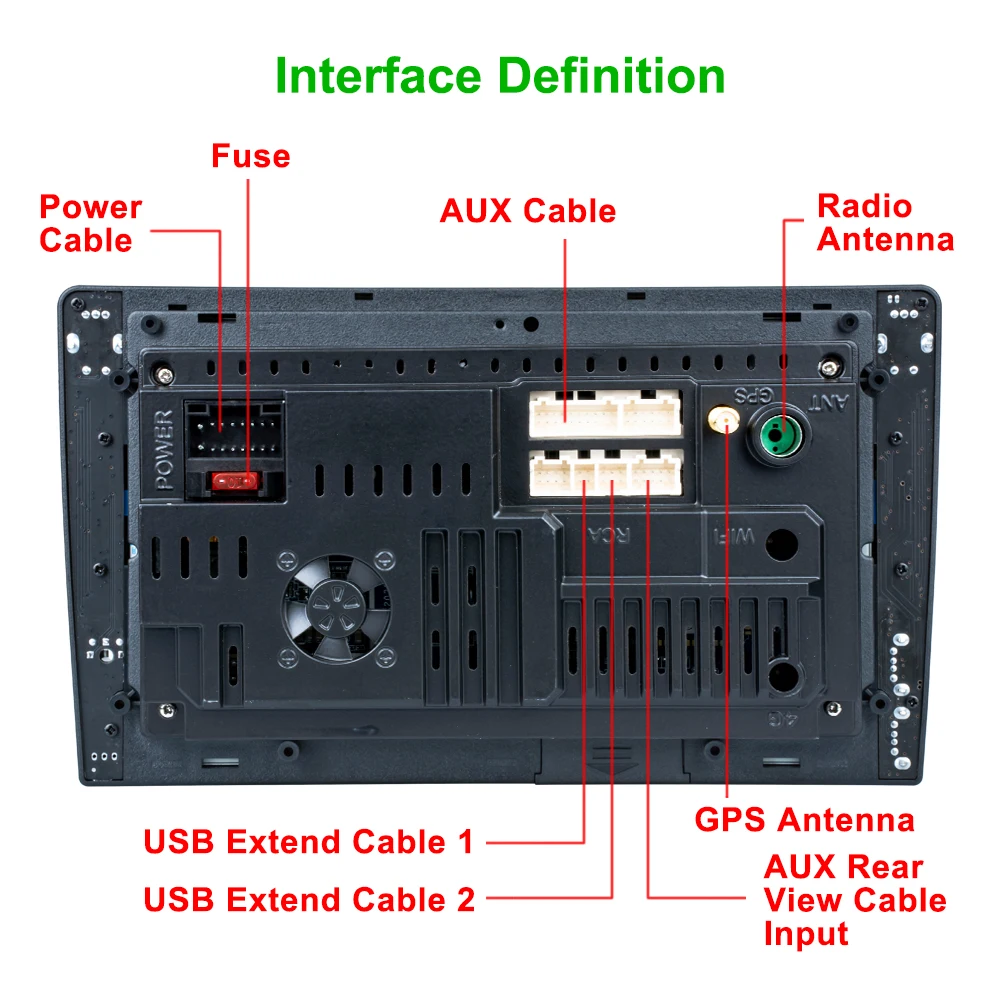 Interface Definition

Fuse

Power Cable

AUX Cable

Radio Antenna

POWER

GPS

ANT

RCA

WIFI

4G

GPS Antenna

USB Extend Cable 1

USB Extend Cable 2

AUX Rear View Cable Input