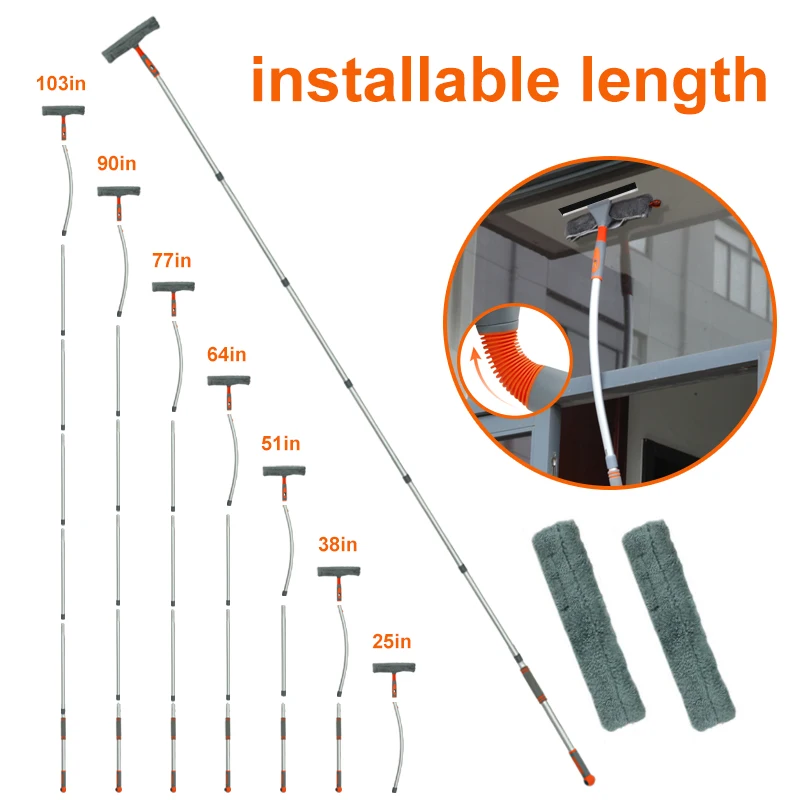 installable length

103in

90in

77in

64in

51in

38in

25in