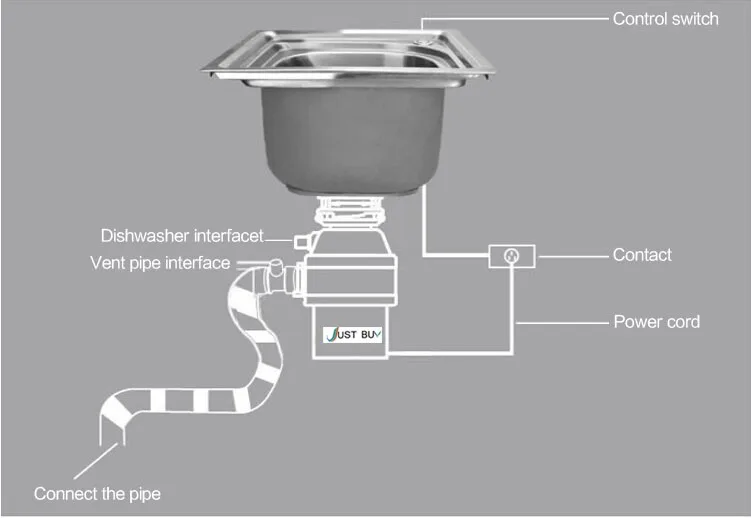 Control switch

Dishwasher interfacet

Vent pipe interface

Contact

Power cord

JUST BUY

Connect the pipe