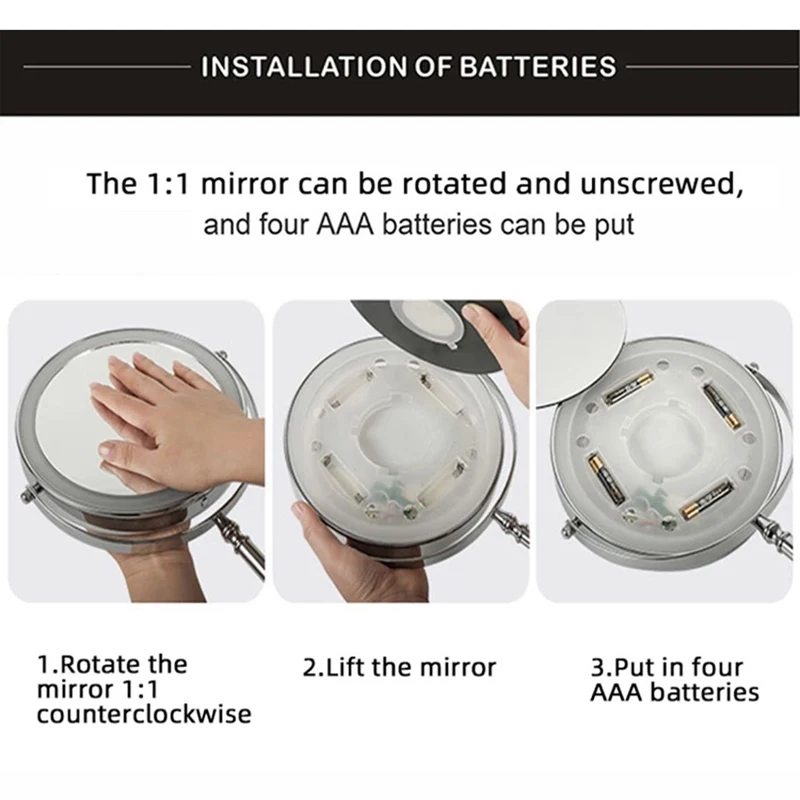 INSTALLATION OF BATTERIES

The 1:1 mirror can be rotated and unscrewed, and four AAA batteries can be put

1.Rotate the mirror 1:1 counterclockwise

2.Lift the mirror

3.Put in four AAA batteries