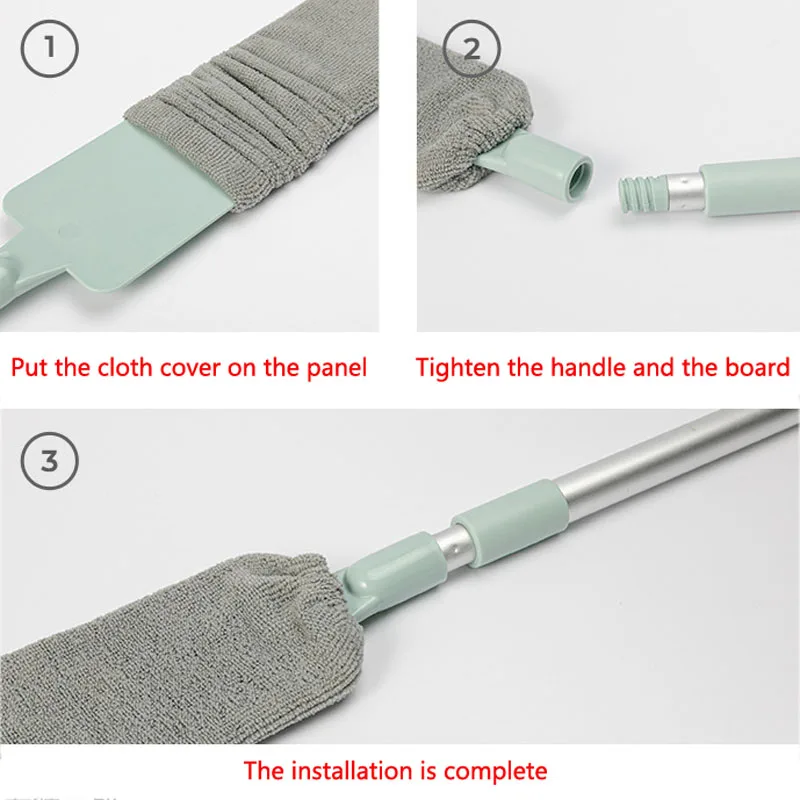 1

Put the cloth cover on the panel

2

Tighten the handle and the board

3

The installation is complete