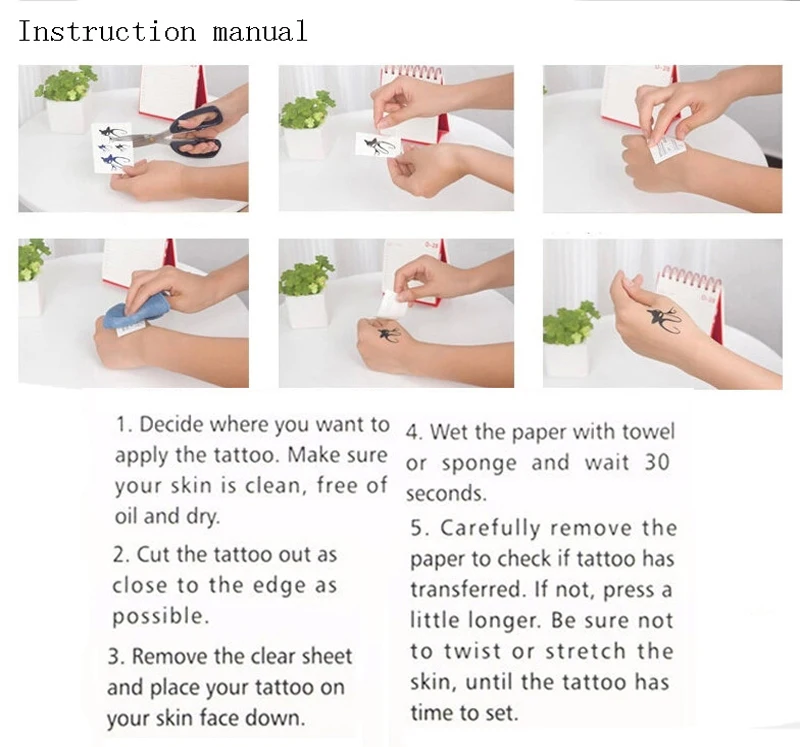 Instruction manual

1. Decide where you want to apply the tattoo. Make sure your skin is clean, free of oil and dry.

2. Cut the tattoo out as close to the edge as possible.

3. Remove the clear sheet and place your tattoo on your skin face down.

4. Wet the paper with towel or sponge and wait 30 seconds.

5. Carefully remove the paper to check if tattoo has transferred. If not, press a little longer. Be sure not to twist or stretch the skin, until the tattoo has time to set.