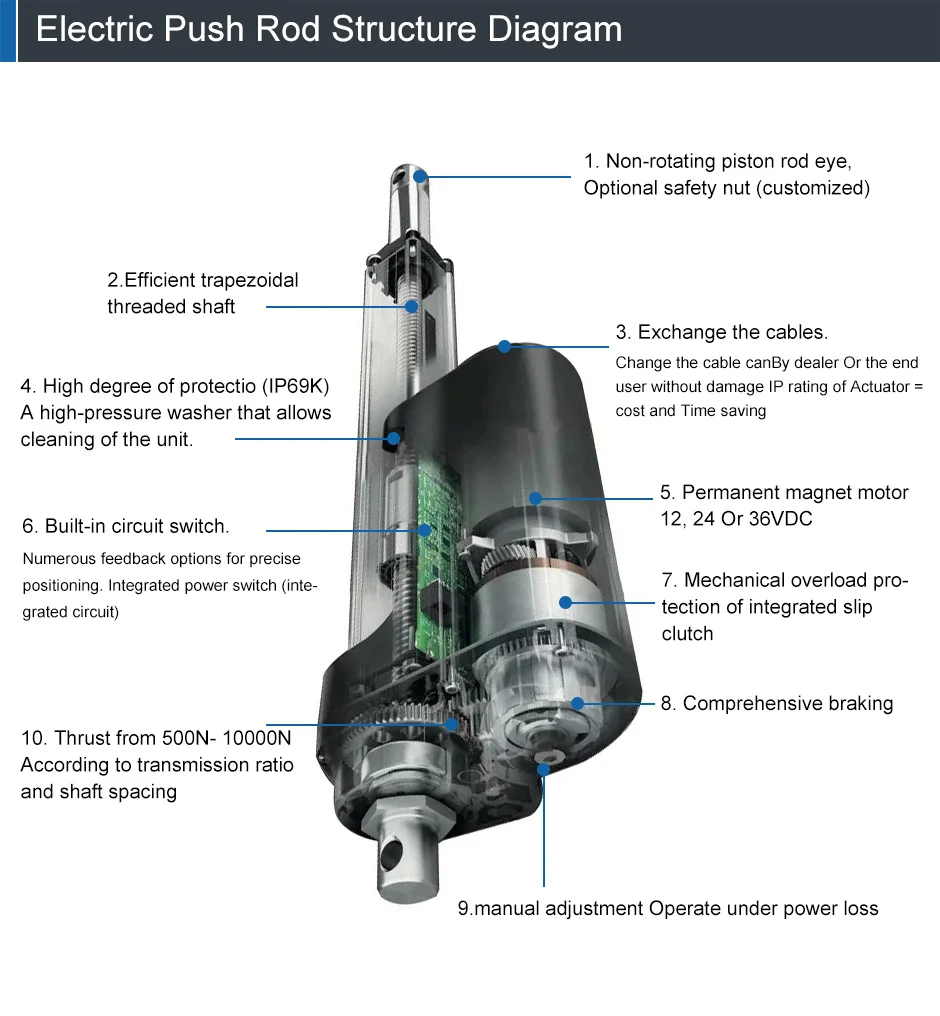 Electric Push Rod Structure Diagram

1. Non-rotating piston rod eye, Optional safety nut (customized)

2.Efficient trapezoidal threaded shaft

3. Exchange the cables.
Change the cable canBy dealer Or the end user without damage IP rating of Actuator = cost and Time saving

4. High degree of protectio (IP69K) A high-pressure washer that allows cleaning of the unit.

5. Permanent magnet motor 12, 24 Or 36VDC

6. Built-in circuit switch.
Numerous feedback options for precise positioning. Integrated power switch (integrated circuit)

7. Mechanical overload protection of integrated slip clutch

8. Comprehensive braking

10. Thrust from 500N- 10000N According to transmission ratio and shaft spacing

9.manual adjustment Operate under power loss