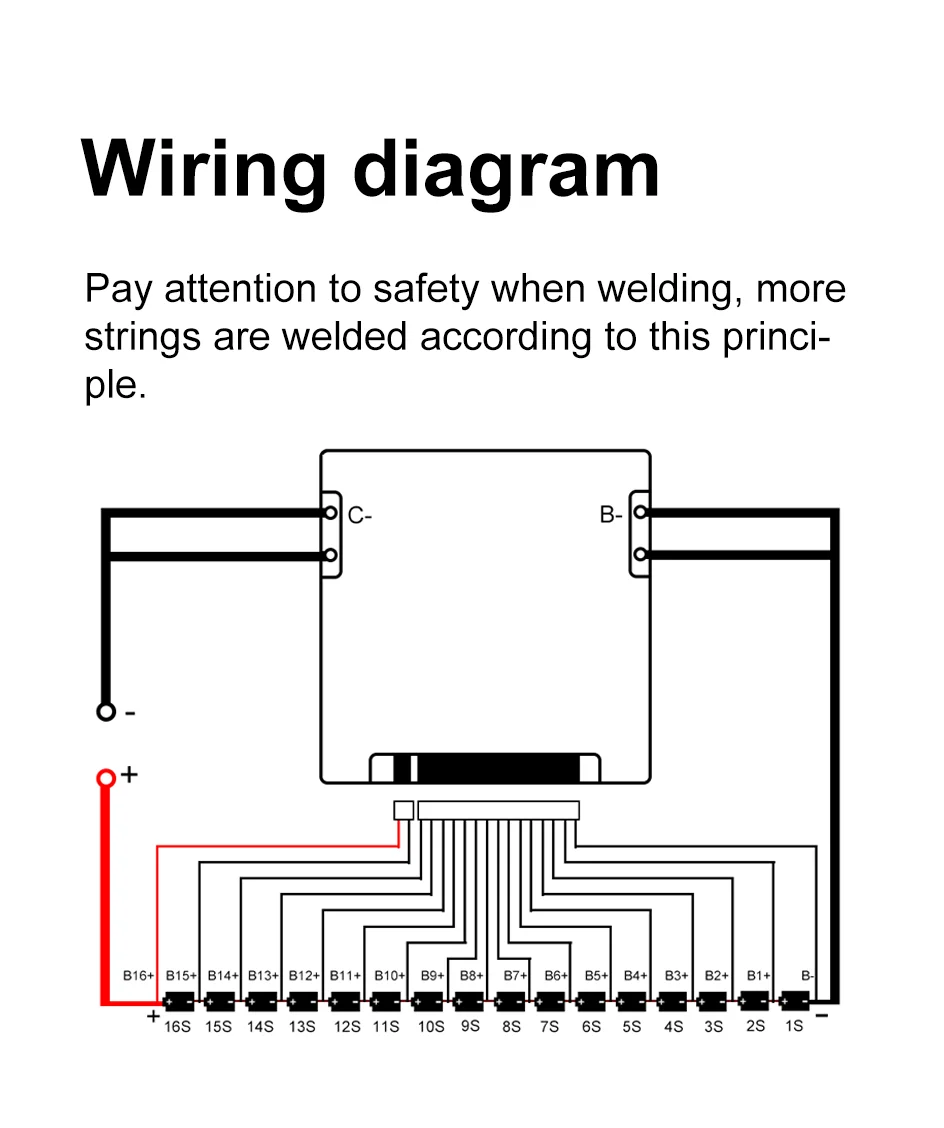 Wiring diagram

Pay attention to safety when welding, more strings are welded according to this principle.

C-

B-

-

+

B16+ B15+ B14+ B13+ B12+ B11+ B10+ B9+ B8+ B7+ B6+ B5+ B4+ B3+ B2+ B1+ B-

+ 16S 15S 14S 13S 12S 11S 10S 9S 8S 7S 6S 5S 4S 3S 2S 1S -