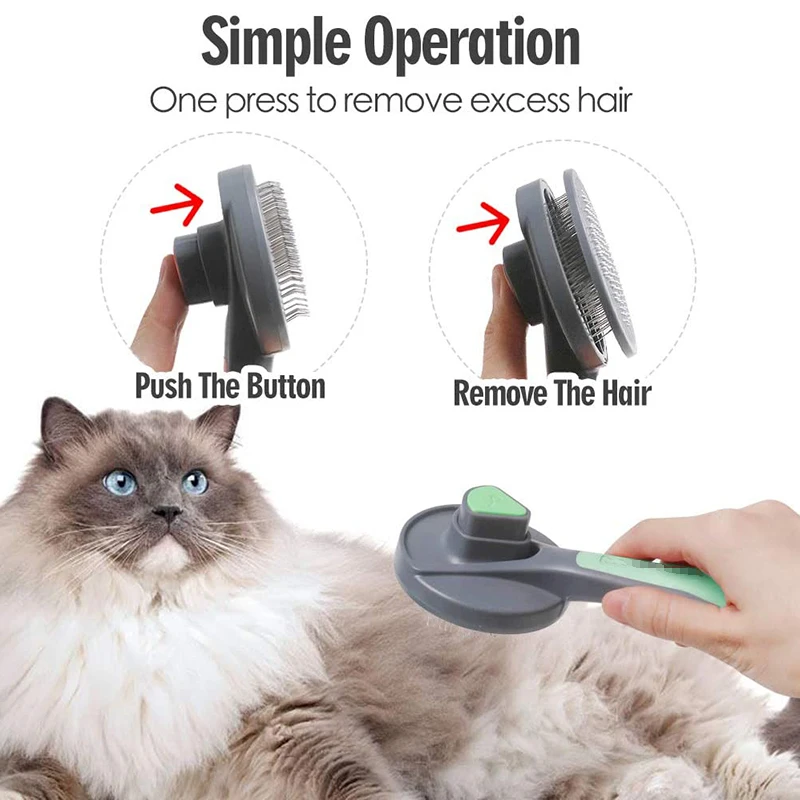 Simple Operation
One press to remove excess hair

Push The Button

Remove The Hair