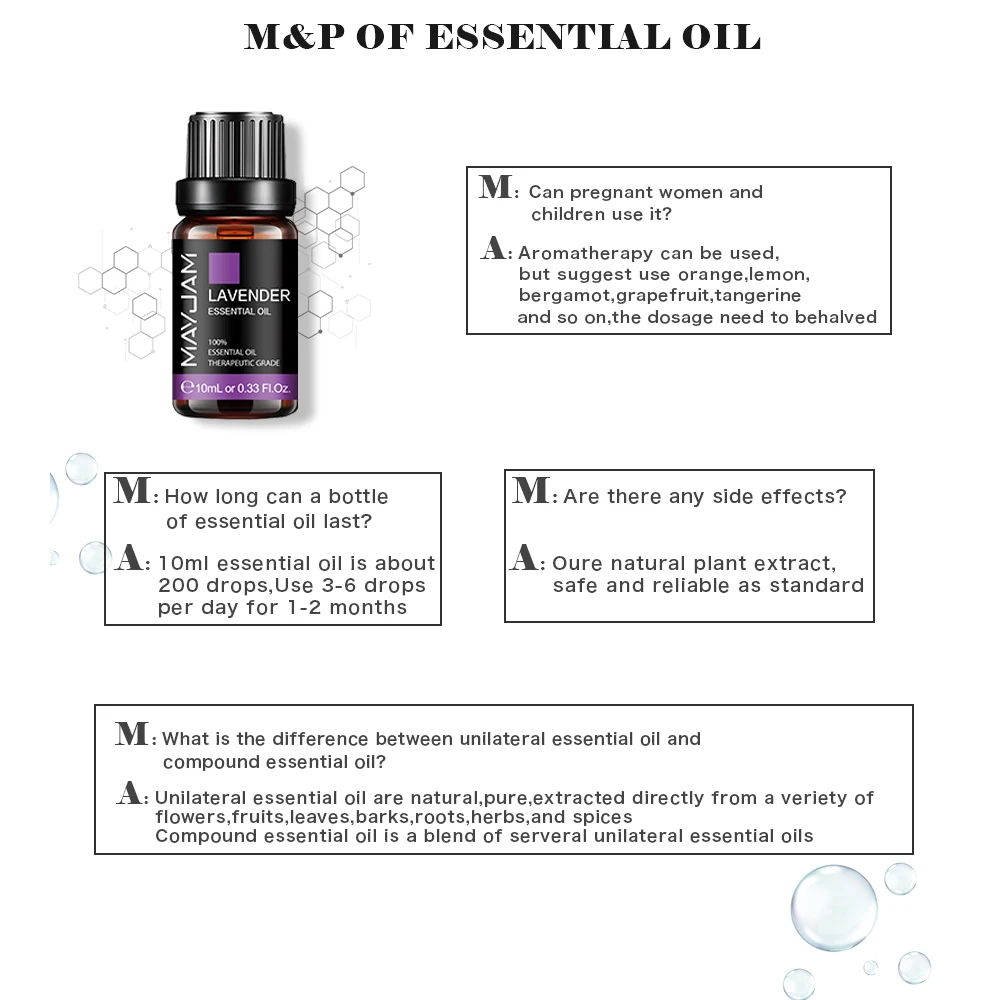 M&P OF ESSENTIAL OIL

MAYJAM
LAVENDER
ESSENTIAL OIL
100%
ESSENTIAL OIL
THERAPEUTIC GRADE
℮10mL or 0.33 Fl.Oz.

M: Can pregnant women and children use it?

A: Aromatherapy can be used, but suggest use orange,lemon, bergamot,grapefruit,tangerine and so on,the dosage need to behalved

M: How long can a bottle of essential oil last?

A: 10ml essential oil is about 200 drops,Use 3-6 drops per day for 1-2 months

M: Are there any side effects?

A: Oure natural plant extract, safe and reliable as standard

M: What is the difference between unilateral essential oil and compound essential oil?

A: Unilateral essential oil are natural,pure,extracted directly from a veriety of flowers,fruits,leaves,barks,roots,herbs,and spices
Compound essential oil is a blend of serveral unilateral essential oils