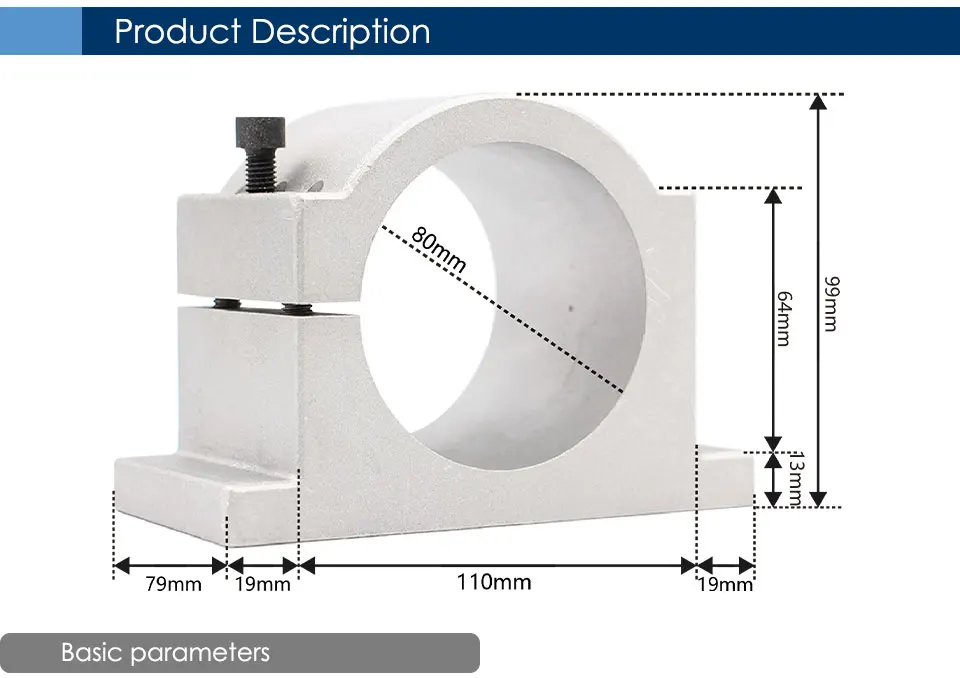 Product Description

80mm

64mm

99mm

13mm

79mm

19mm

110mm

19mm

Basic parameters