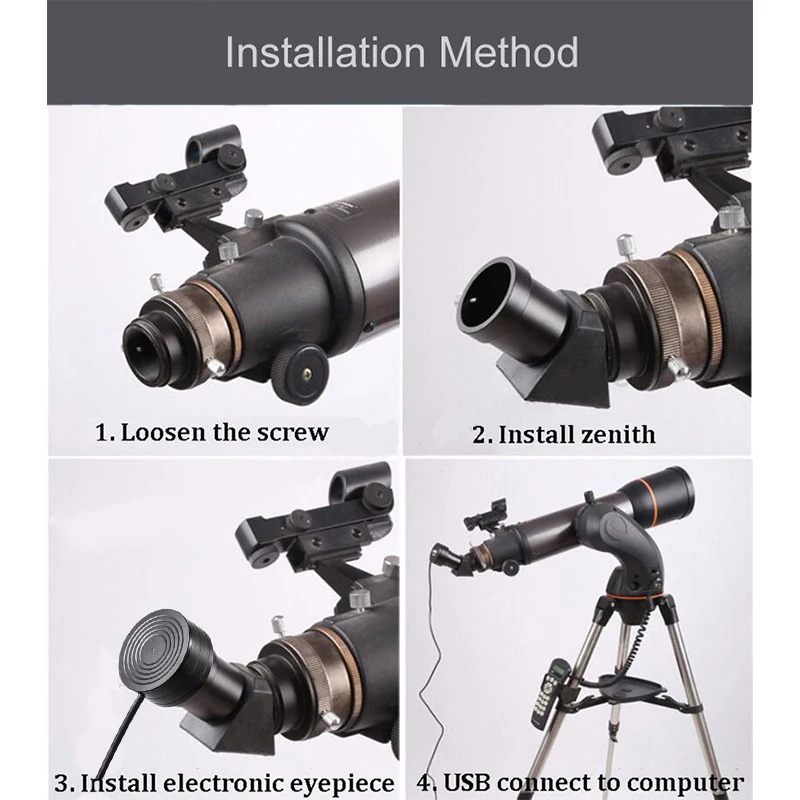 Installation Method

1. Loosen the screw

2. Install zenith

3. Install electronic eyepiece

4. USB connect to computer