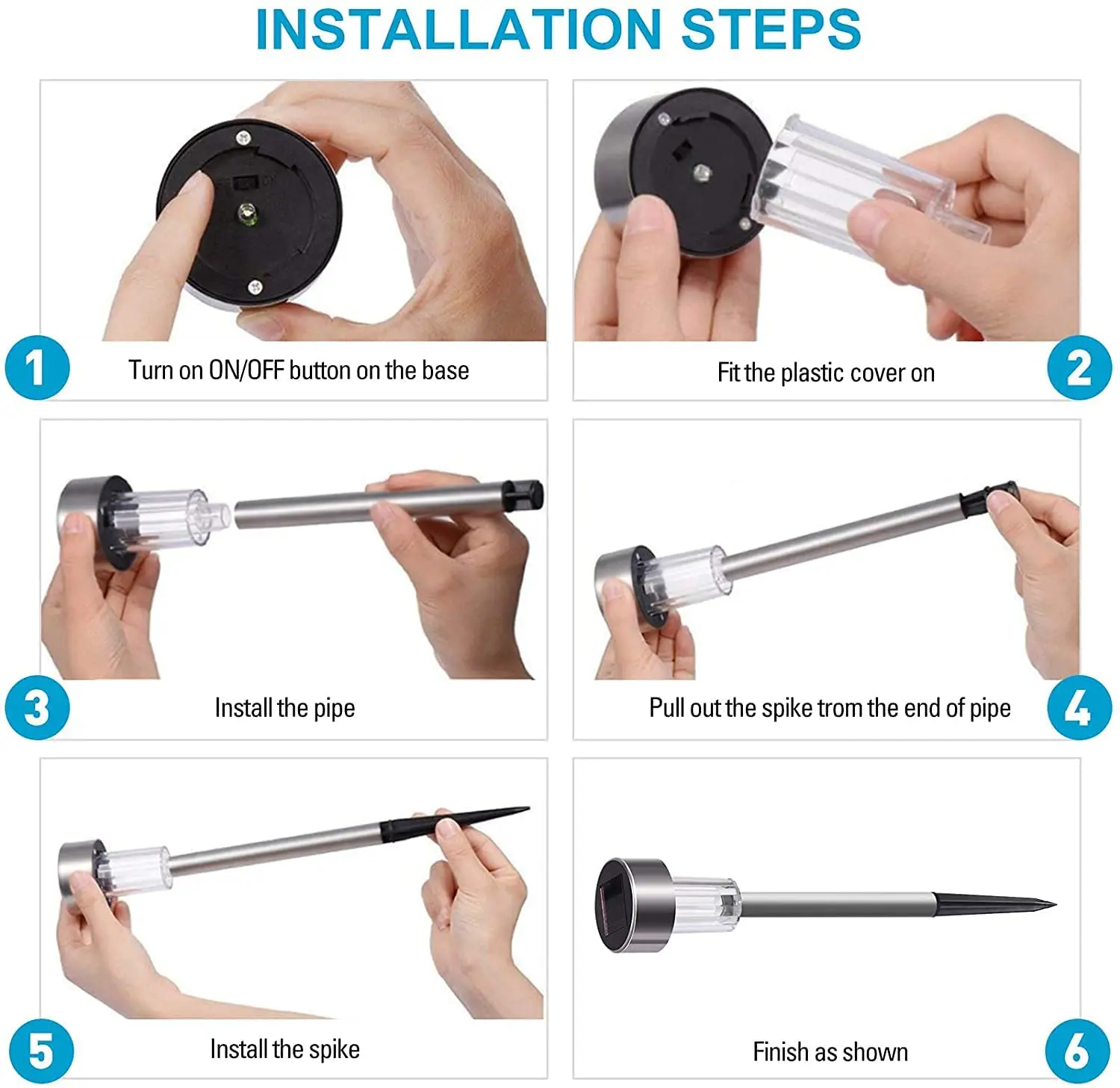 INSTALLATION STEPS

1
Turn on ON/OFF button on the base

Fit the plastic cover on
2

3
Install the pipe

Pull out the spike trom the end of pipe
4

5
Install the spike

Finish as shown
6