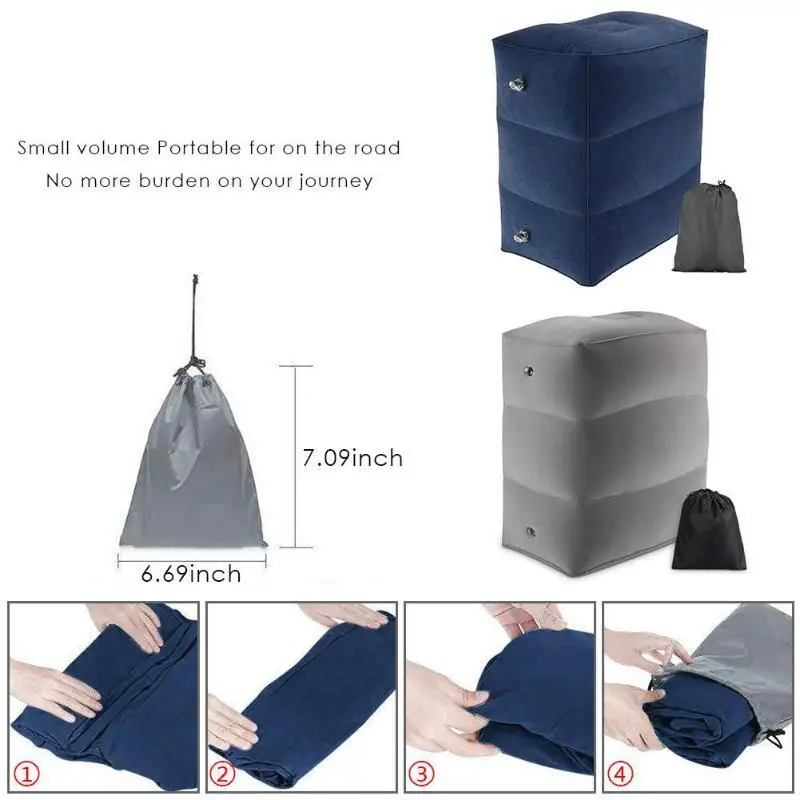 Small volume Portable for on the road
No more burden on your journey

7.09inch

6.69inch

①

②

③

④