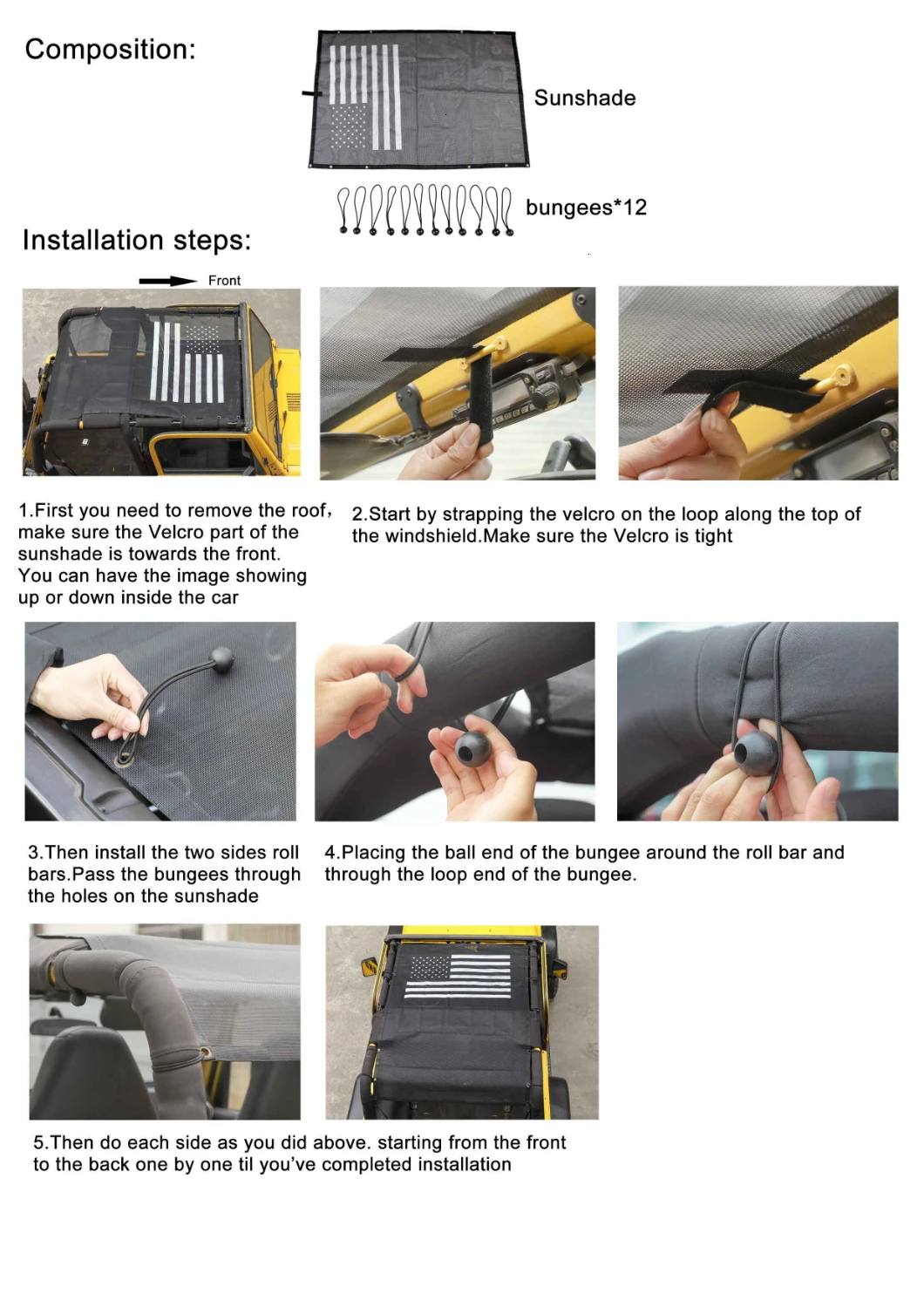 Composition:

Sunshade

bungees*12

Installation steps:

Front

1.First you need to remove the roof, make sure the Velcro part of the sunshade is towards the front. You can have the image showing up or down inside the car

2.Start by strapping the velcro on the loop along the top of the windshield.Make sure the Velcro is tight

3.Then install the two sides roll bars.Pass the bungees through the holes on the sunshade

4.Placing the ball end of the bungee around the roll bar and through the loop end of the bungee.

5.Then do each side as you did above. starting from the front to the back one by one til you've completed installation